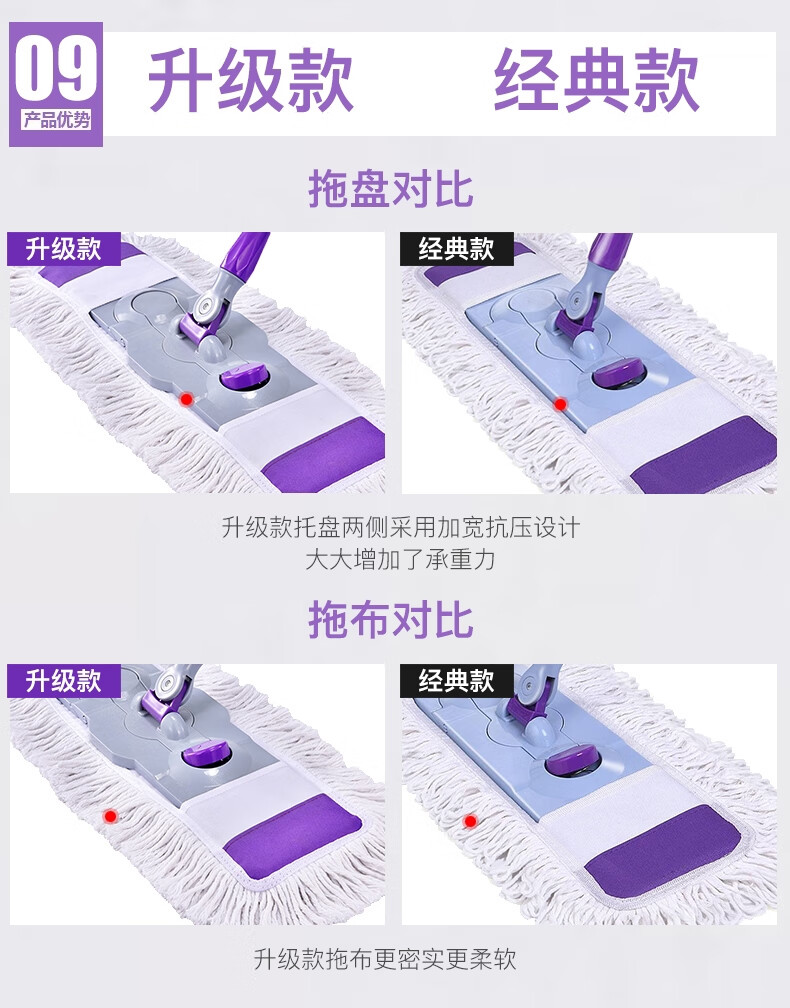 09
产品优势
升级款 经典款

拖盘对比

升级款
经典款

升级款托盘两侧采用加宽抗压设计
大大增加了承重力

拖布对比

升级款
经典款

升级款拖布更密实更柔软