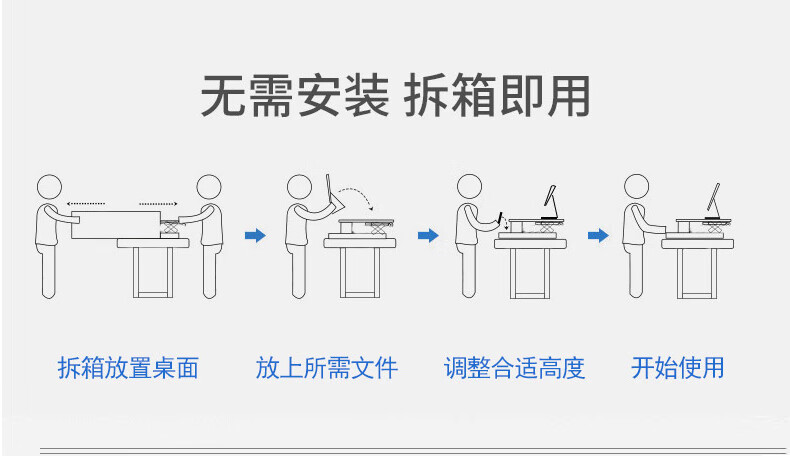 无需安装 拆箱即用

拆箱放置桌面

放上所需文件

调整合适高度

开始使用