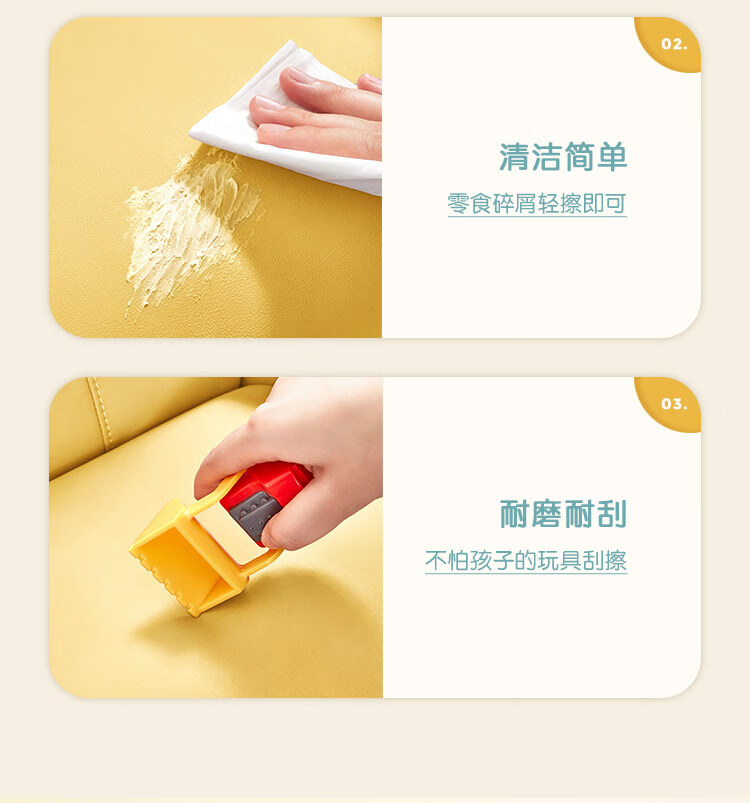 02.

清洁简单

零食碎屑轻擦即可

03.

耐磨耐刮

不怕孩子的玩具刮擦