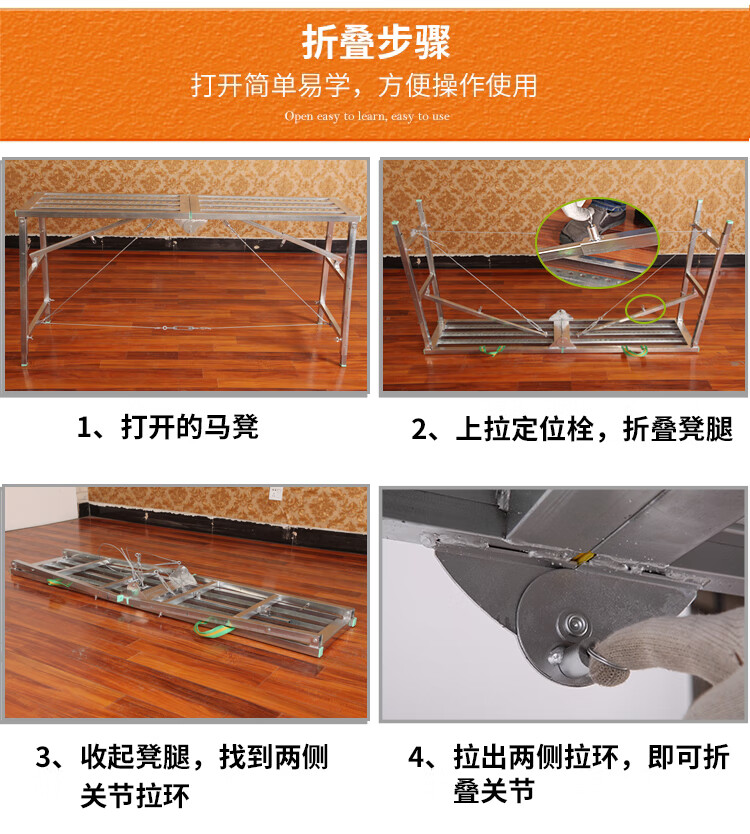 折叠步骤

打开简单易学，方便操作使用

Open easy to learn, easy to use

1、打开的马凳

2、上拉定位栓，折叠凳腿

3、收起凳腿，找到两侧关节拉环

4、拉出两侧拉环，即可折叠关节