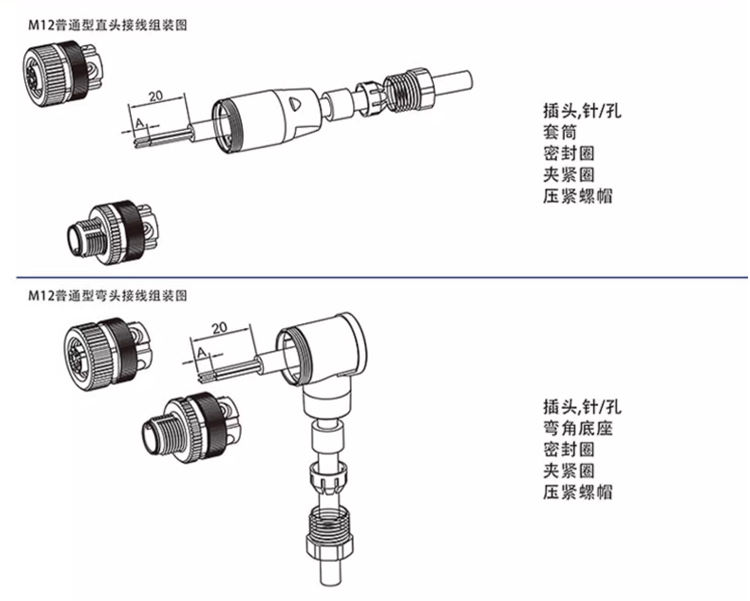 M12普通型直头接线组装图

20

A

插头,针/孔
套筒
密封圈
夹紧圈
压紧螺帽

M12普通型弯头接线组装图

20

A

插头,针/孔
弯角底座
密封圈
夹紧圈
压紧螺帽