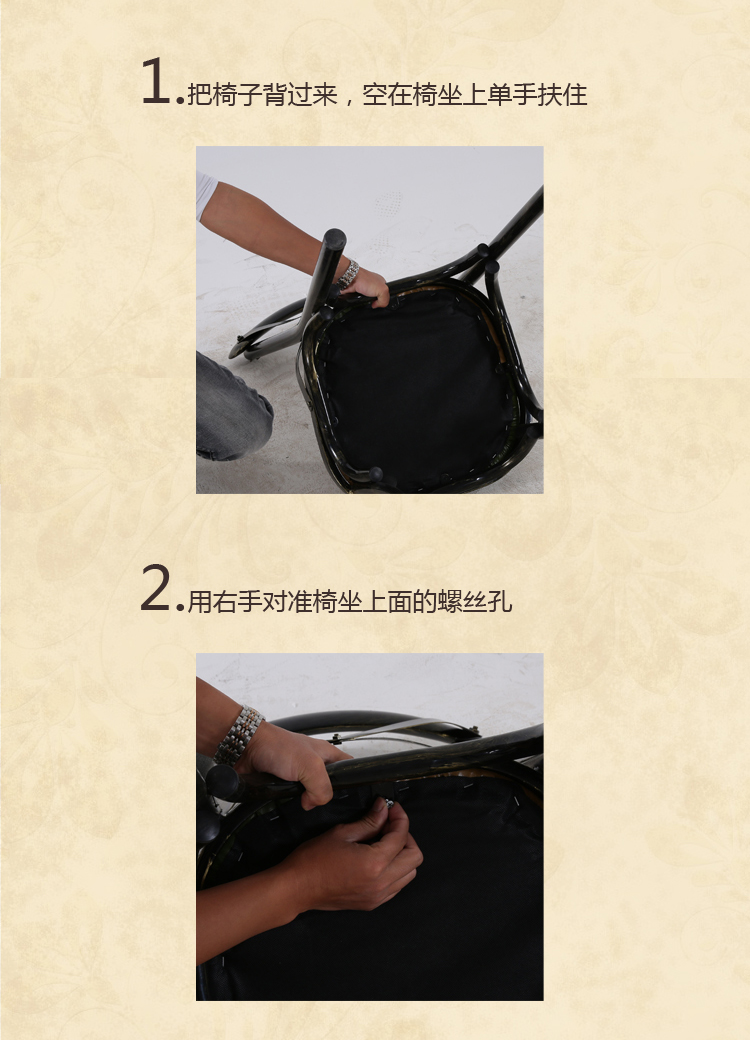 1.把椅子背过来，空在椅坐上单手扶住

2.用右手对准椅坐上面的螺丝孔