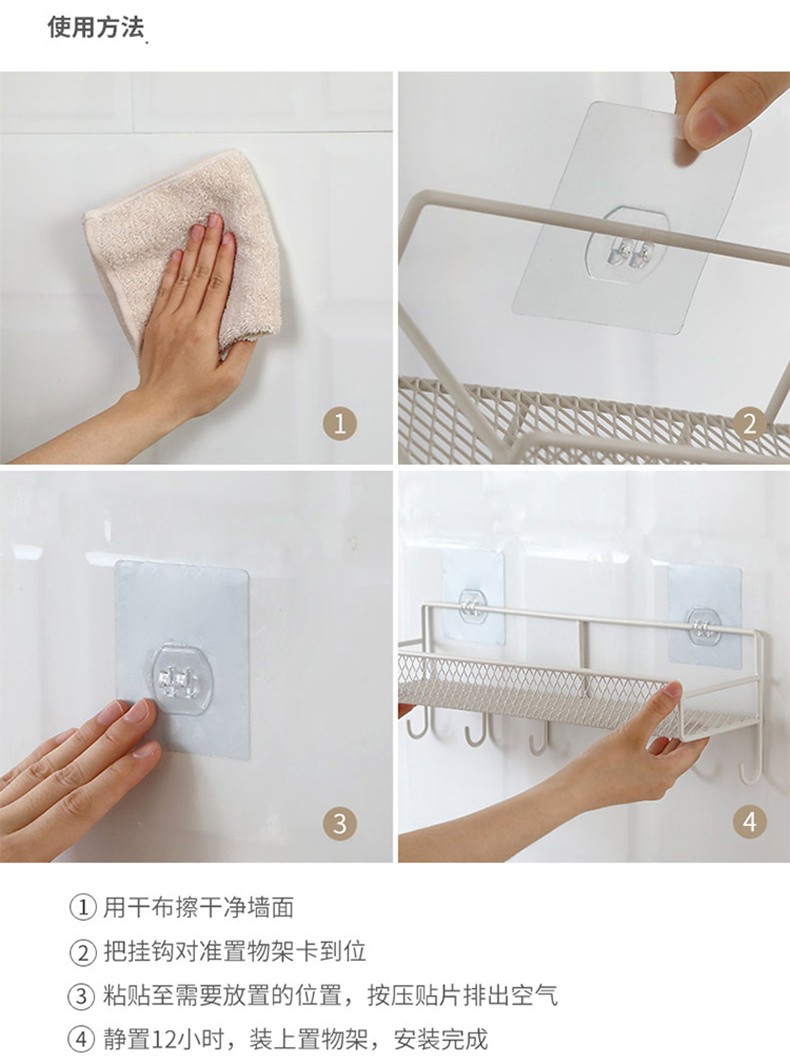 使用方法

1

2

3

4

① 用干布擦干净墙面

② 把挂钩对准置物架卡到位

③ 粘贴至需要放置的位置，按压贴片排出空气

④ 静置12小时，装上置物架，安装完成