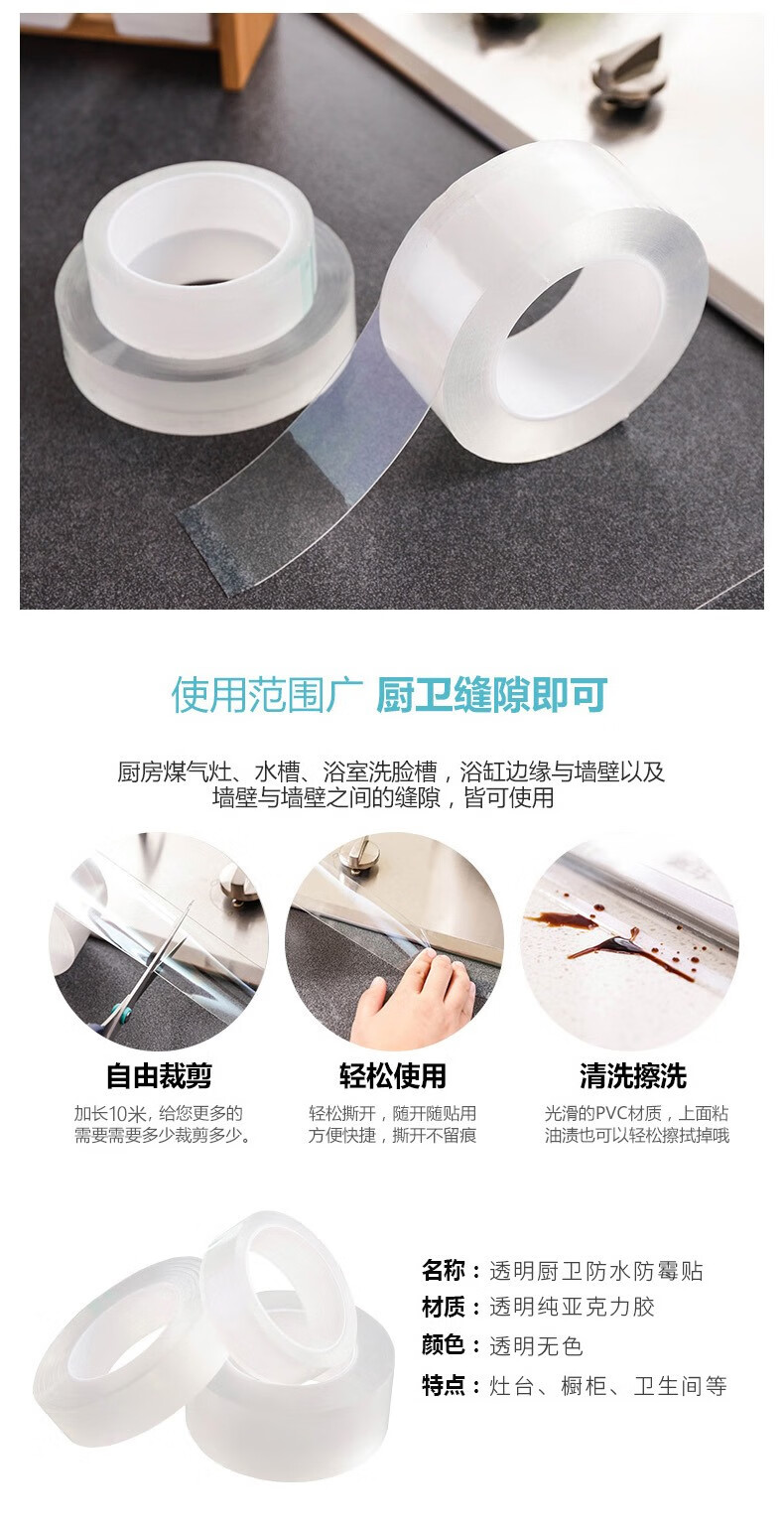 使用范围广 厨卫缝隙即可

厨房煤气灶、水槽、浴室洗脸槽，浴缸边缘与墙壁以及墙壁与墙壁之间的缝隙，皆可使用

自由裁剪

加长10米，给您更多的需要需要多少裁剪多少。

轻松使用

轻松撕开，随开随贴用方便快捷，撕开不留痕

清洗擦洗

光滑的PVC材质，上面粘油渍也可以轻松擦拭掉哦

名称：透明厨卫防水防霉贴
材质：透明纯亚克力胶
颜色：透明无色
特点：灶台、橱柜、卫生间等