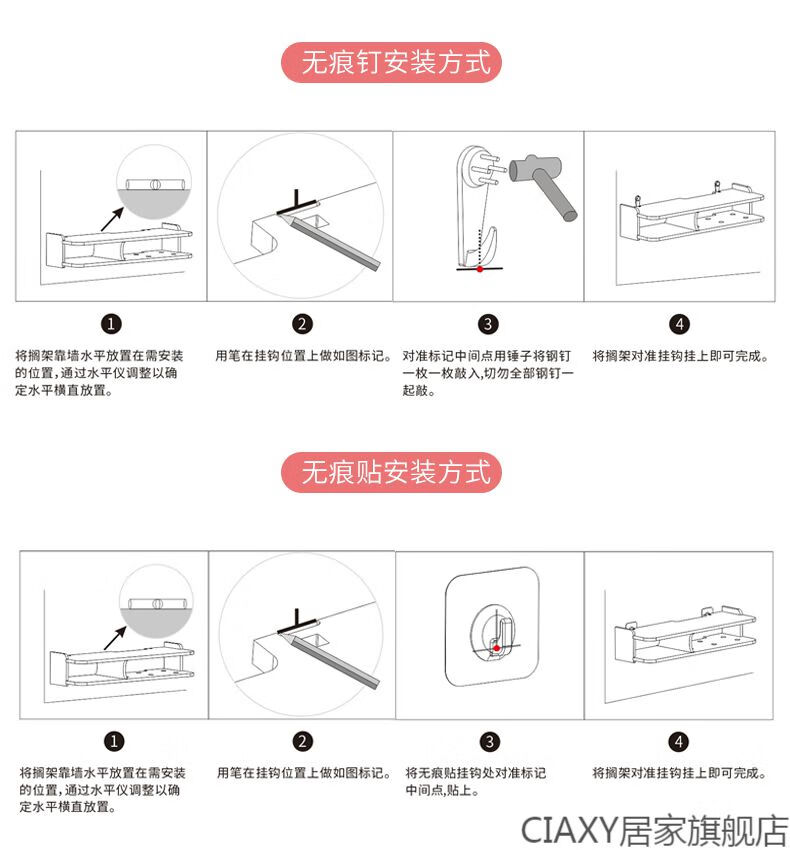 无痕钉安装方式

1
将搁架靠墙水平放置在需安装的位置，通过水平仪调整以确定水平横直放置。

2
用笔在挂钩位置上做如图标记。

3
对准标记中间点用锤子将钢钉一枚一枚敲入，切勿全部钢钉一起敲。

4
将搁架对准挂钩挂上即可完成。

无痕贴安装方式

1
将搁架靠墙水平放置在需安装的位置，通过水平仪调整以确定水平横直放置。

2
用笔在挂钩位置上做如图标记。

3
将无痕贴挂钩处对准标记中间点，贴上。

4
将搁架对准挂钩挂上即可完成。

CIAXY居家旗舰店