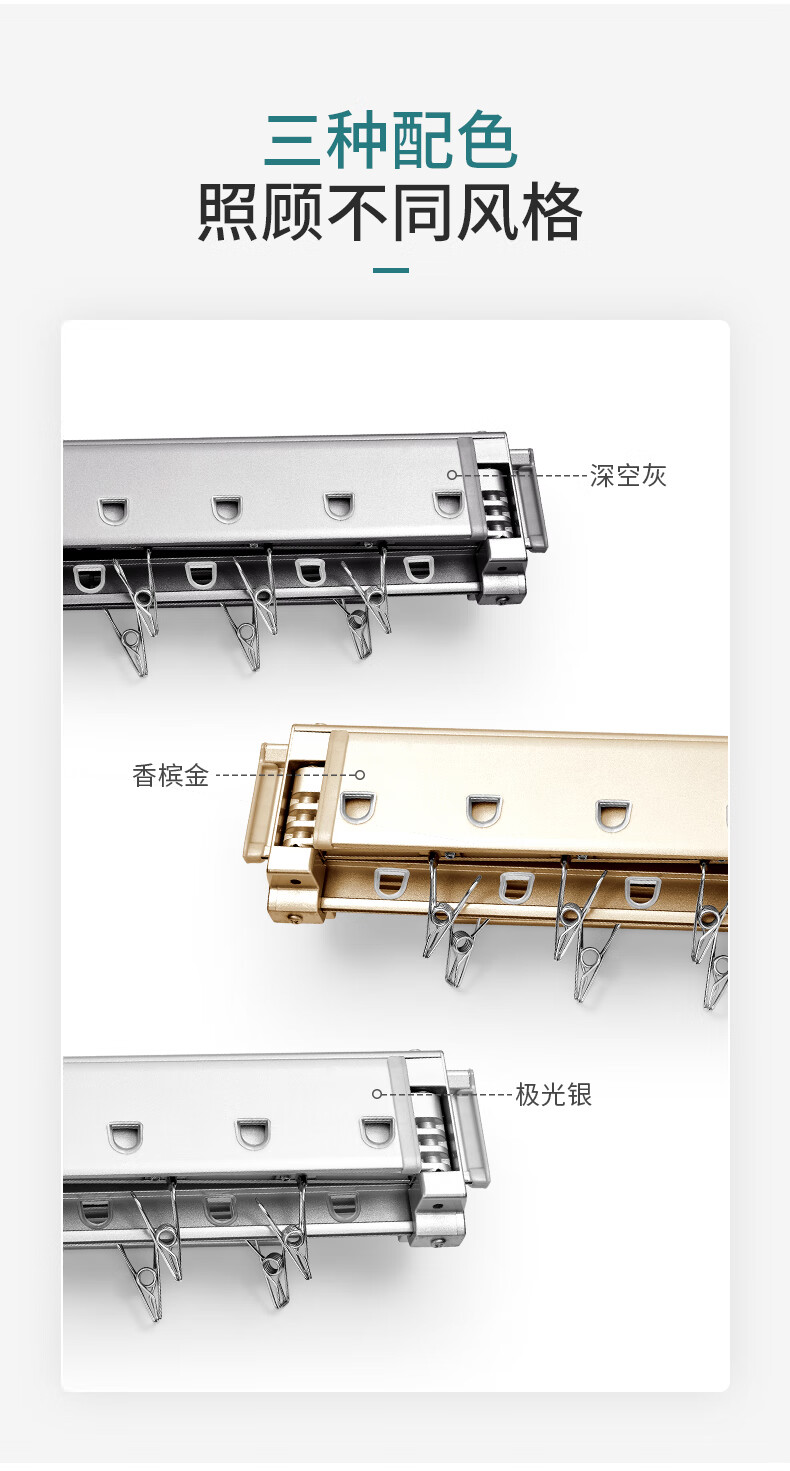 三种配色
照顾不同风格

深空灰

香槟金

极光银