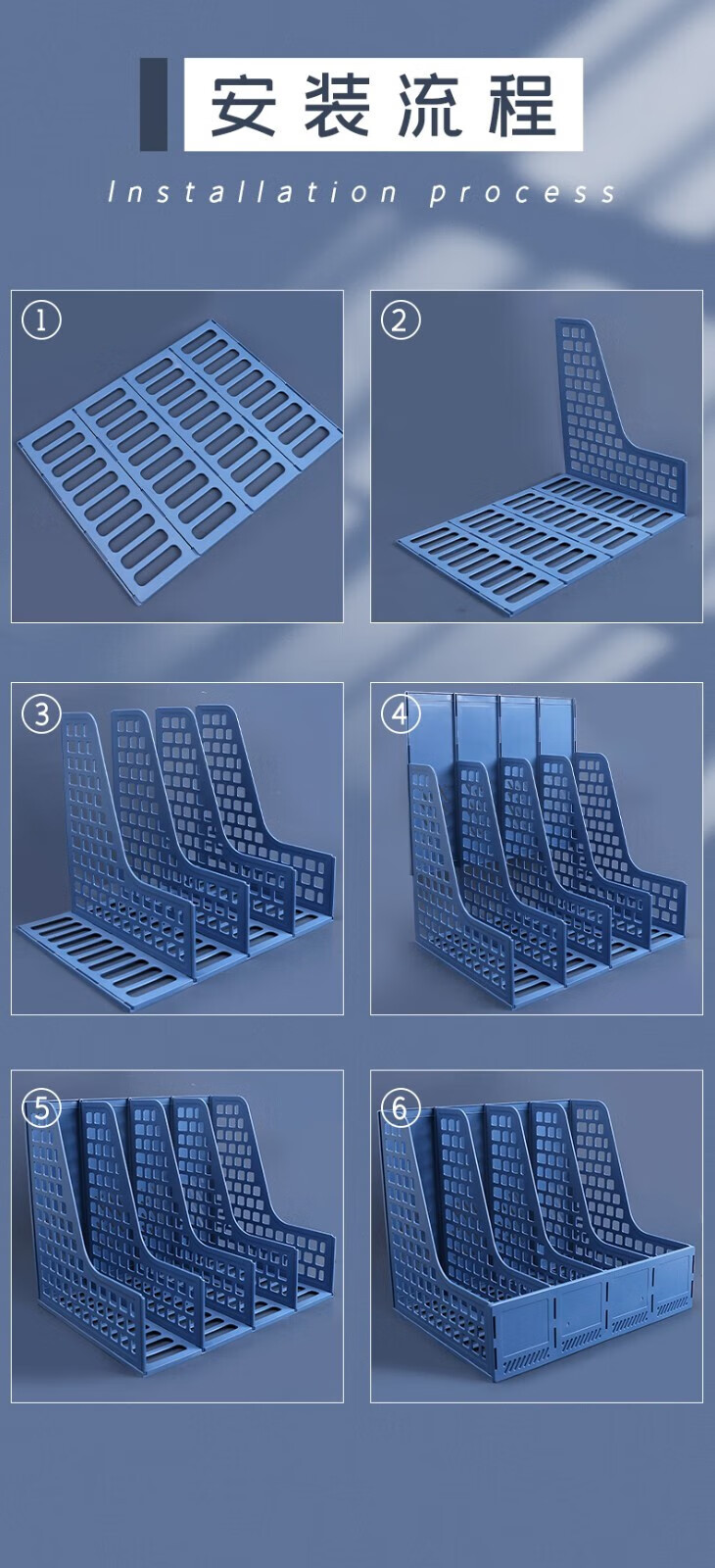 安装流程

Installation process

①

②

③

④

⑤

⑥