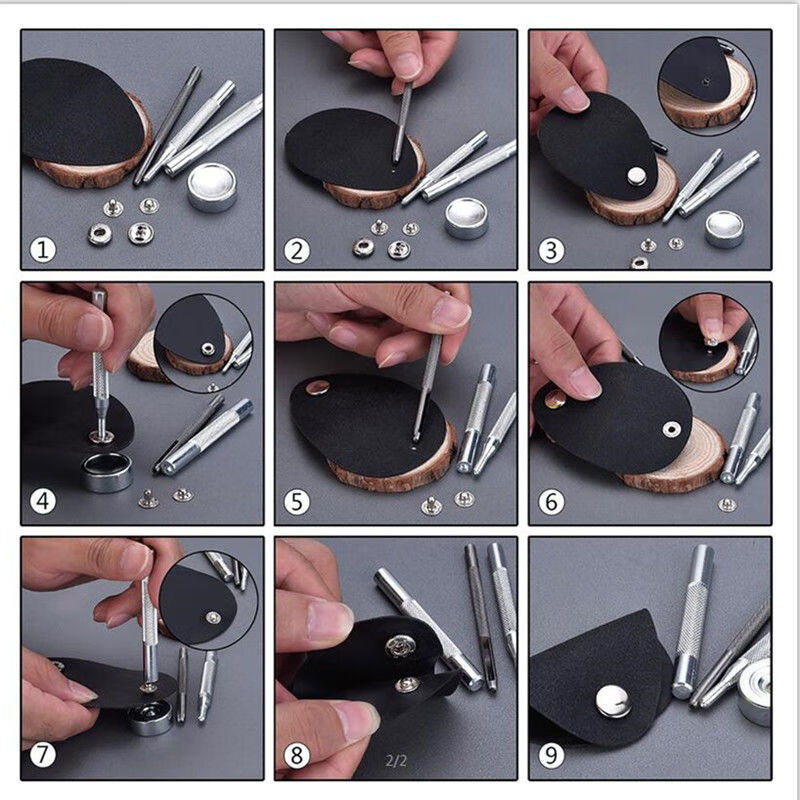 1
2
3
4
5
6
7
8
2/2
9