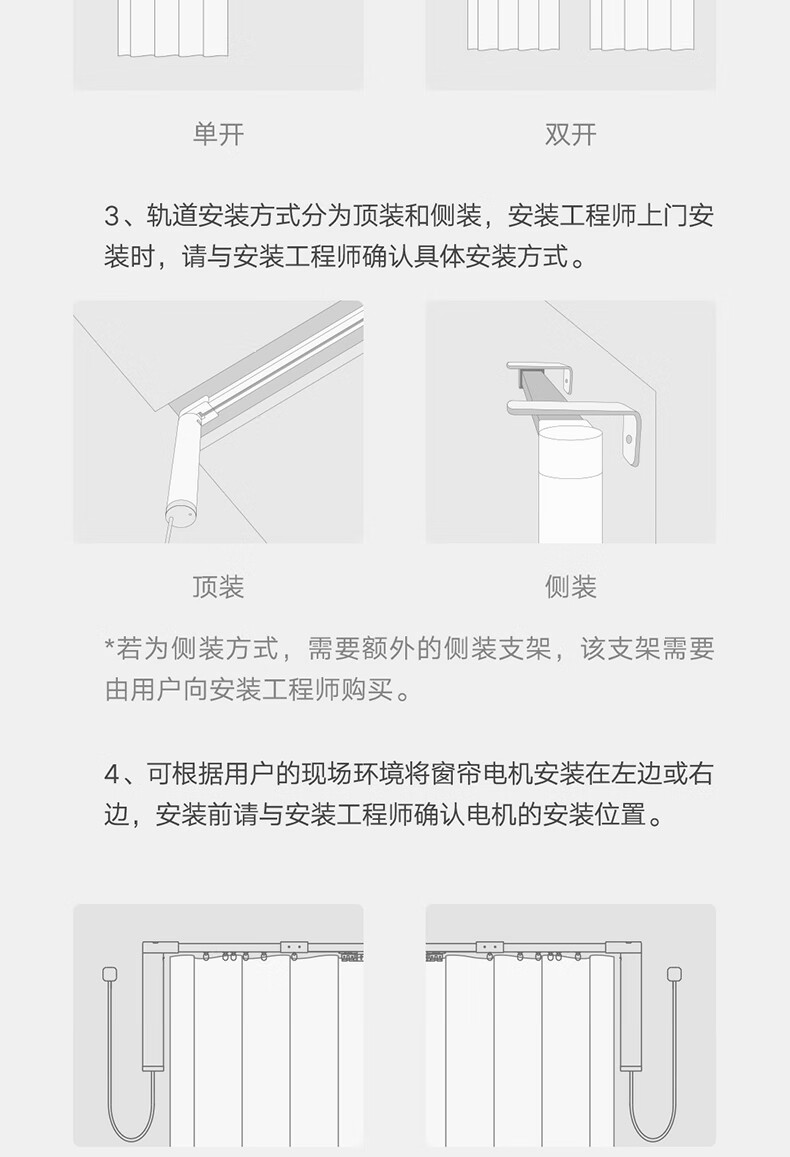 单开

双开

3、轨道安装方式分为顶装和侧装，安装工程师上门安装时，请与安装工程师确认具体安装方式。

顶装

侧装

*若为侧装方式，需要额外的侧装支架，该支架需要由用户向安装工程师购买。

4、可根据用户的现场环境将窗帘电机安装在左边或右边，安装前请与安装工程师确认电机的安装位置。