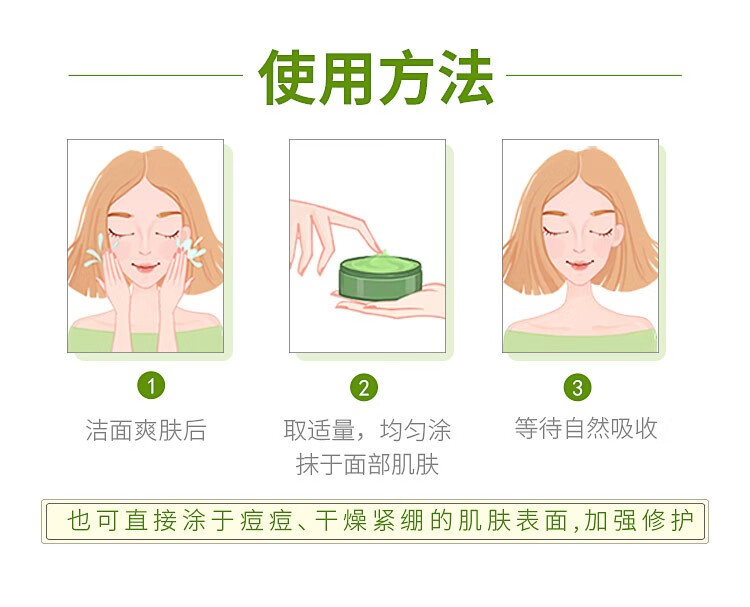 使用方法

1
洁面爽肤后

2
取适量，均匀涂抹于面部肌肤

3
等待自然吸收

也可直接涂于痘痘、干燥紧绷的肌肤表面,加强修护