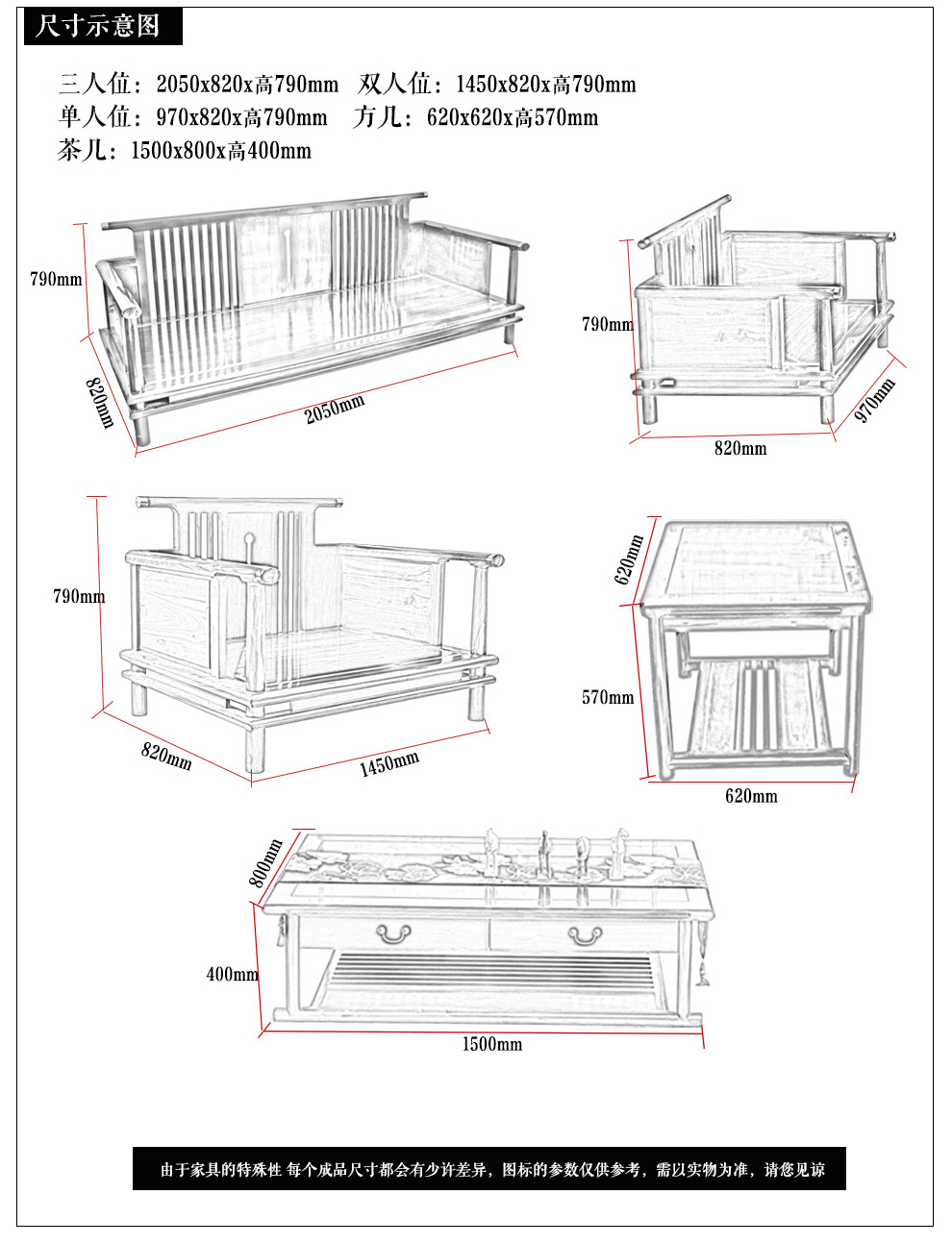 尺寸示意图

三人位：2050x820x高790mm 双人位：1450x820x高790mm
单人位：970x820x高790mm 方几：620x620x高570mm
茶几：1500x800x高400mm

790mm
820mm
2050mm

790mm
820mm
970mm

790mm
820mm
1450mm

620mm
570mm
620mm

800mm
400mm
1500mm

由于家具的特殊性 每个成品尺寸都会有少许差异，图标的参数仅供参考，需以实物为准，请您见谅