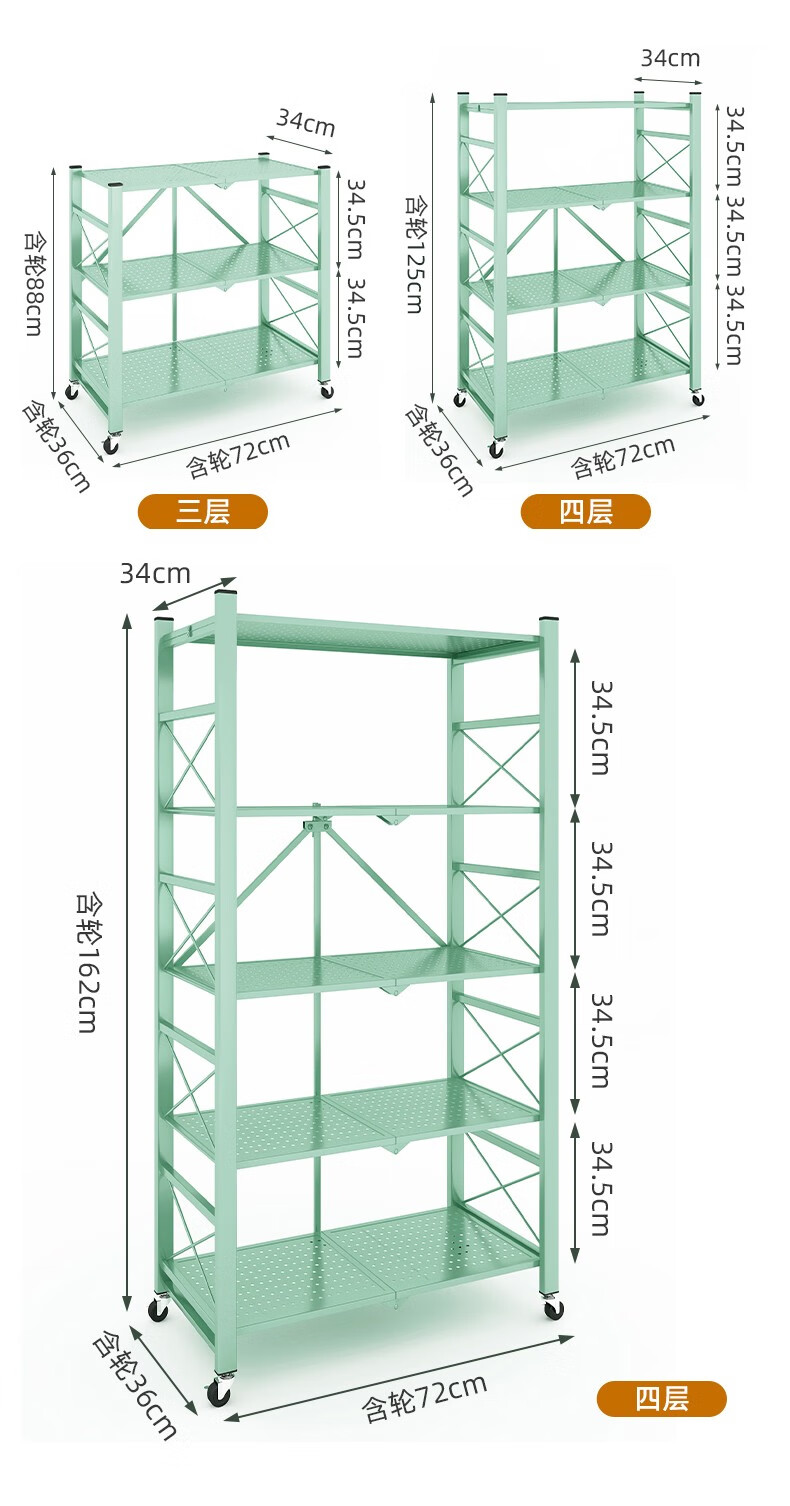 34cm
含轮88cm
34.5cm
34.5cm
含轮36cm
含轮72cm
三层

34cm
含轮125cm
34.5cm
34.5cm
34.5cm
含轮36cm
含轮72cm
四层

34cm
含轮162cm
34.5cm
34.5cm
34.5cm
34.5cm
含轮36cm
含轮72cm
四层