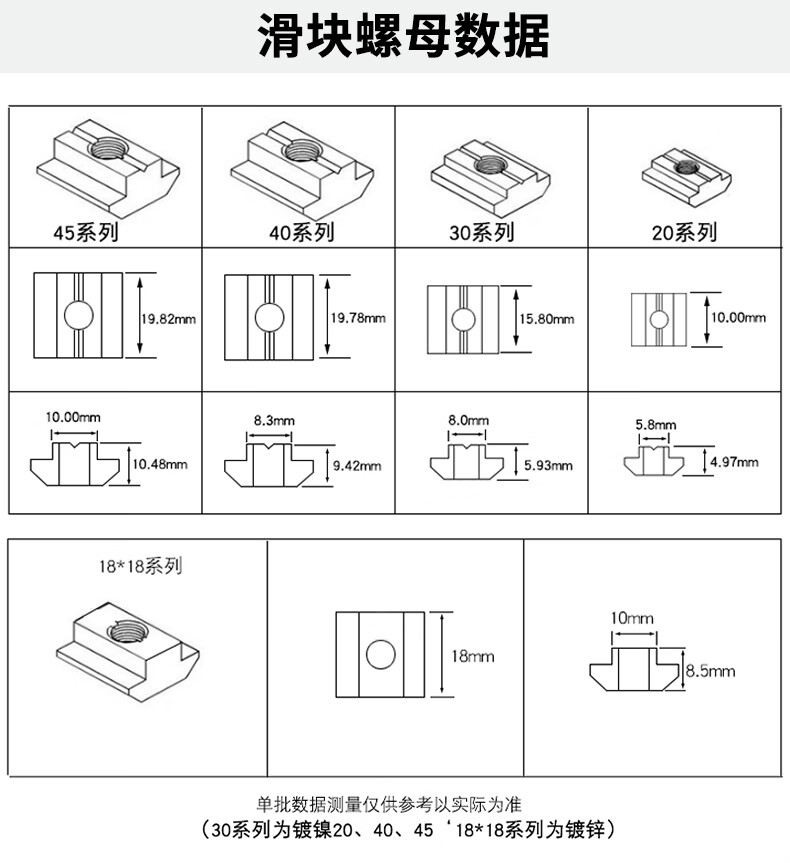 滑块螺母数据

| 45系列 | 40系列 | 30系列 | 20系列 |
|---|---|---|---|
| 19.82mm | 19.78mm | 15.80mm | 10.00mm |
| 10.00mm 10.48mm | 8.3mm 9.42mm | 8.0mm 5.93mm | 5.8mm 4.97mm |

| 18*18系列 | 18mm | 10mm 8.5mm |
|---|---|---|

单批数据测量仅供参考以实际为准
（30系列为镀镍20、40、45 ‘18*18系列为镀锌）