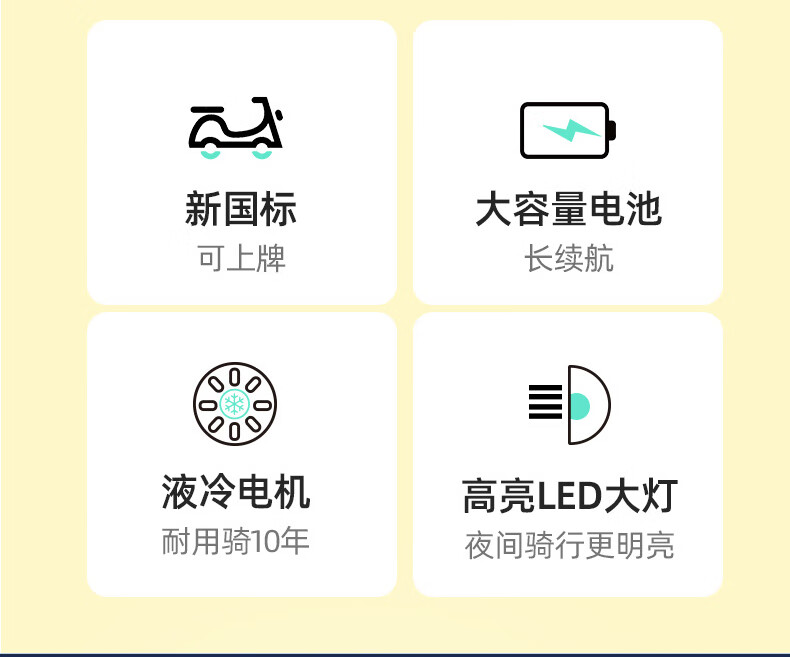 新国标
可上牌

大容量电池
长续航

液冷电机
耐用骑10年

高亮LED大灯
夜间骑行更明亮