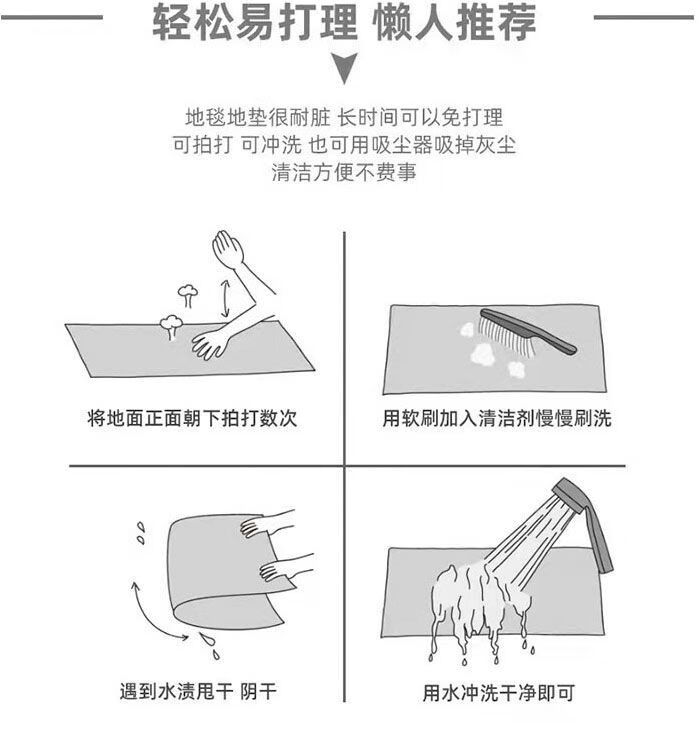 轻松易打理 懒人推荐

地毯地垫很耐脏 长时间可以免打理
可拍打 可冲洗 也可用吸尘器吸掉灰尘
清洁方便不费事

将地面正面朝下拍打数次

用软刷加入清洁剂慢慢刷洗

遇到水渍甩干 阴干

用水冲洗干净即可