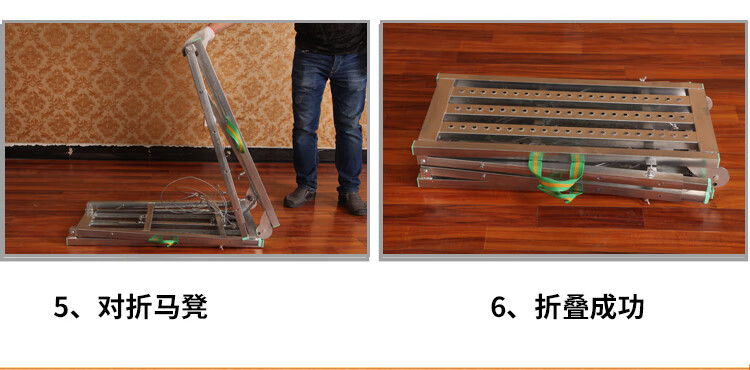 5、对折马凳

6、折叠成功