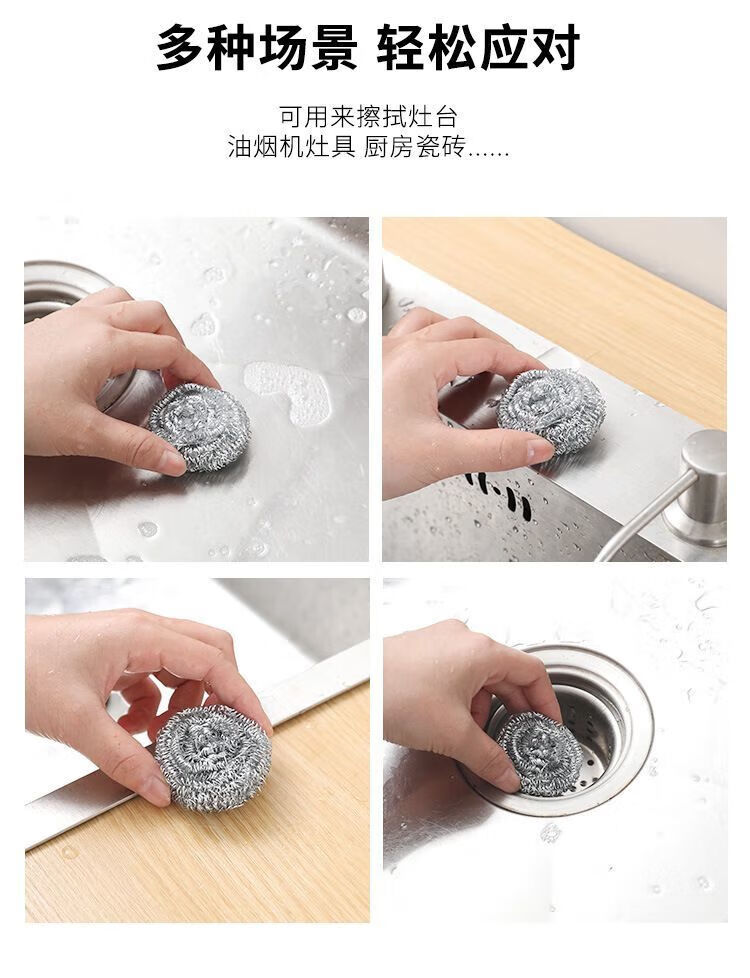 多种场景 轻松应对

可用来擦拭灶台
油烟机灶具 厨房瓷砖......