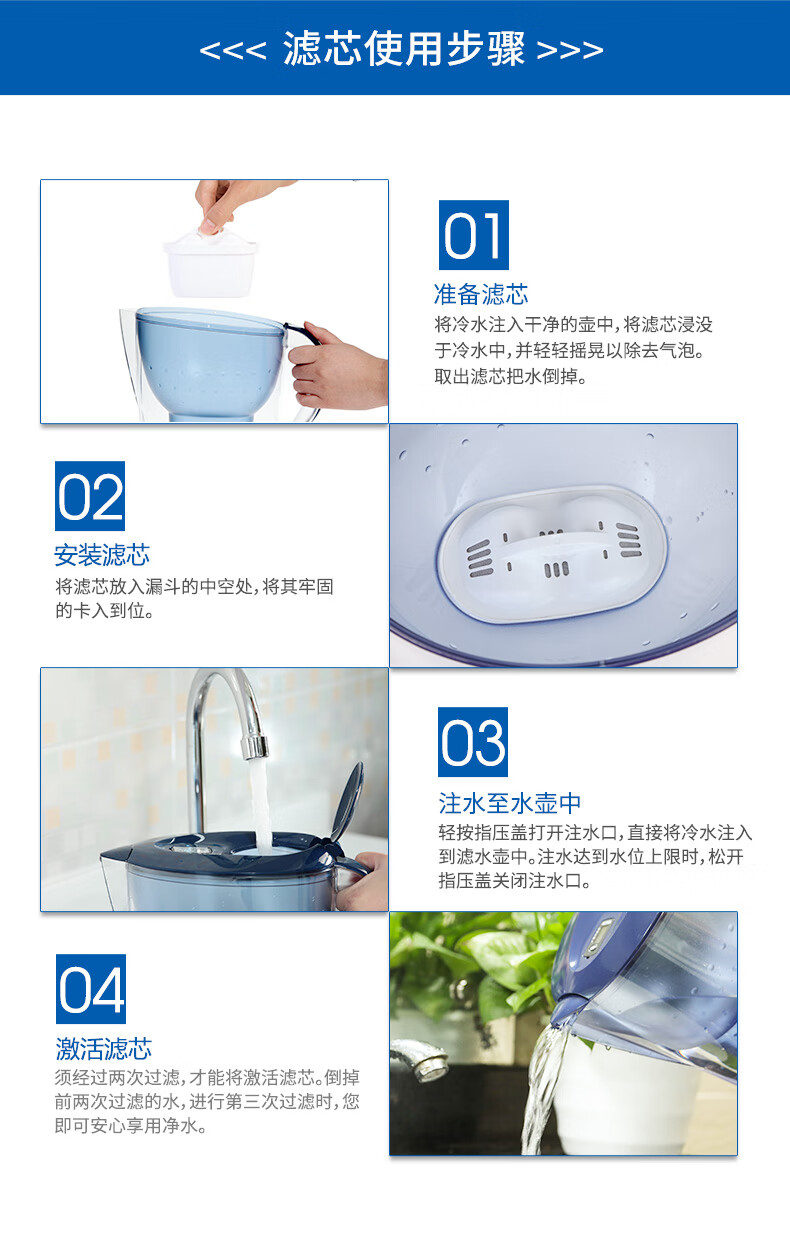 <<< 滤芯使用步骤 >>>

01
准备滤芯
将冷水注入干净的壶中，将滤芯浸没于冷水中，并轻轻摇晃以除去气泡。取出滤芯把水倒掉。

02
安装滤芯
将滤芯放入漏斗的中空处，将其牢固的卡入到位。

03
注水至水壶中
轻按指压盖打开注水口，直接将冷水注入到滤水壶中。注水达到水位上限时，松开指压盖关闭注水口。

04
激活滤芯
须经过两次过滤，才能将激活滤芯。倒掉前两次过滤的水，进行第三次过滤时，您即可安心享用净水。