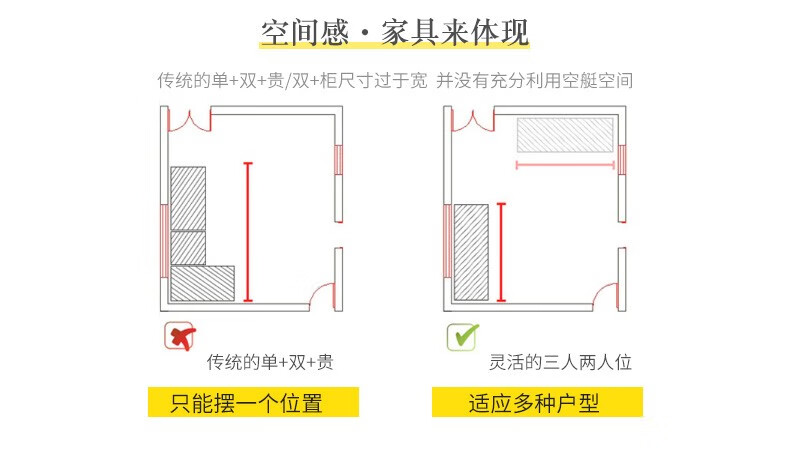 空间感·家具来体现

传统的单+双+贵/双+柜尺寸过于宽 并没有充分利用空艇空间

传统的单+双+贵

只能摆一个位置

灵活的三人两人位

适应多种户型