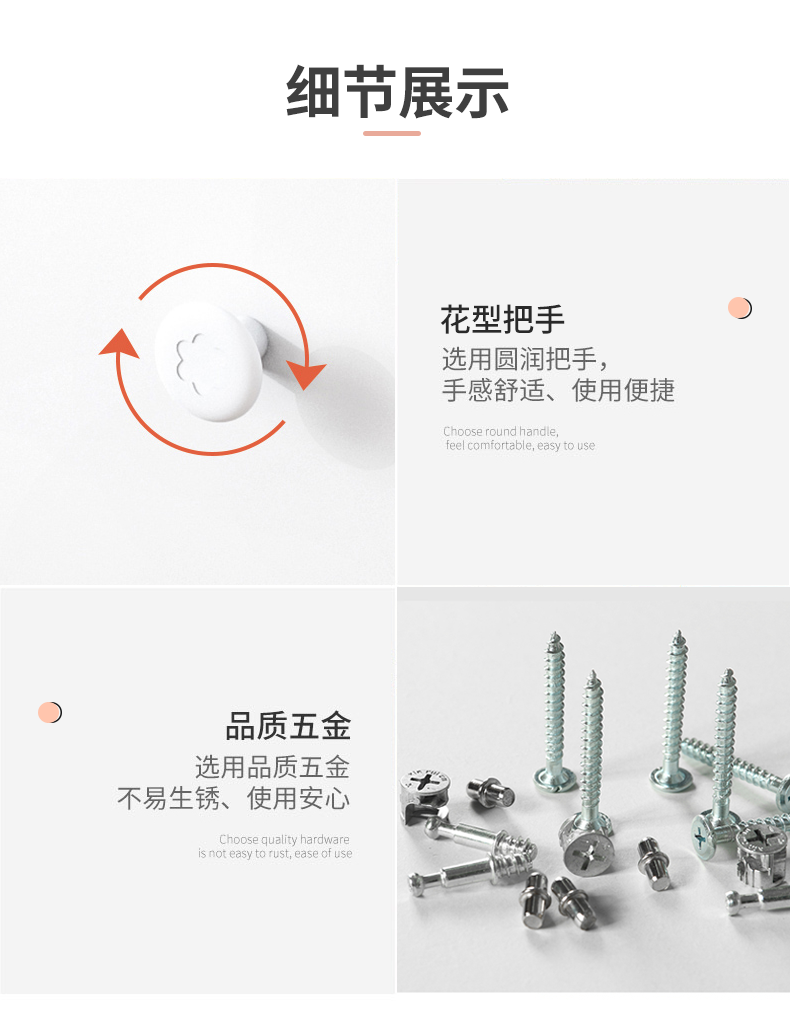 细节展示

花型把手
选用圆润把手，
手感舒适、使用便捷

Choose round handle,
feel comfortable, easy to use

品质五金
选用品质五金
不易生锈、使用安心

Choose quality hardware
is not easy to rust, ease of use