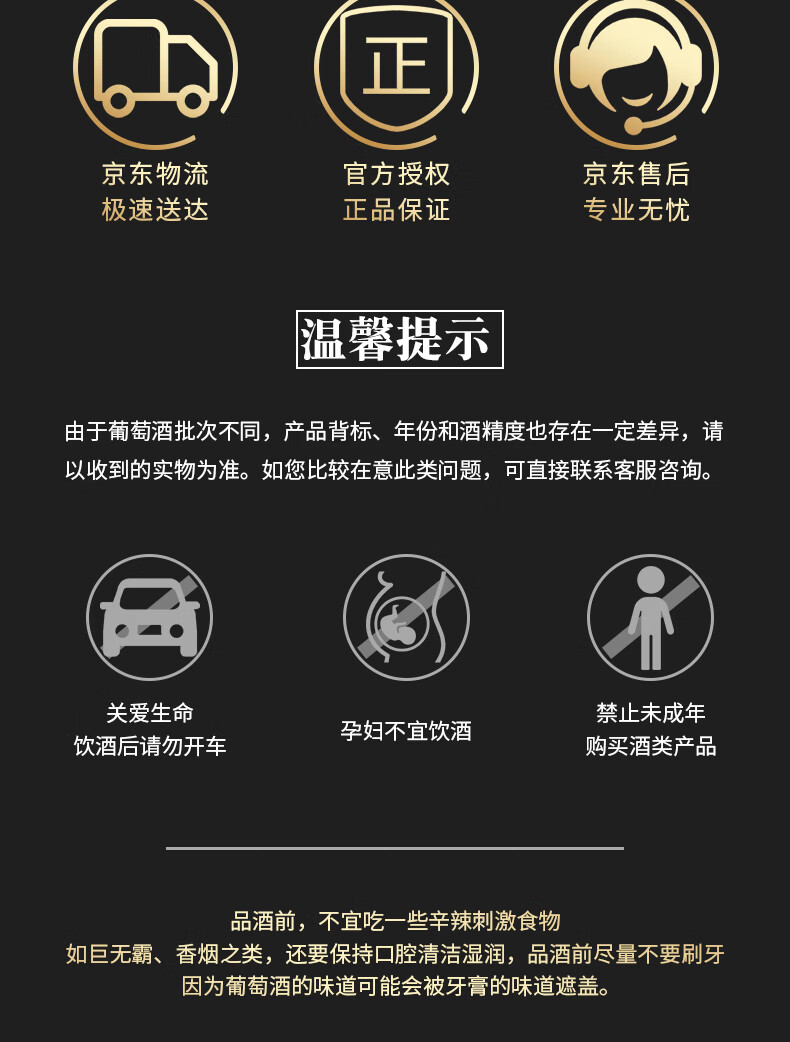 正

京东物流
极速送达

官方授权
正品保证

京东售后
专业无忧

温馨提示

由于葡萄酒批次不同，产品背标、年份和酒精度也存在一定差异，请以收到的实物为准。如您比较在意此类问题，可直接联系客服咨询。

关爱生命
饮酒后请勿开车

孕妇不宜饮酒

禁止未成年
购买酒类产品

品酒前，不宜吃一些辛辣刺激食物
如巨无霸、香烟之类，还要保持口腔清洁湿润，品酒前尽量不要刷牙
因为葡萄酒的味道可能会被牙膏的味道遮盖。