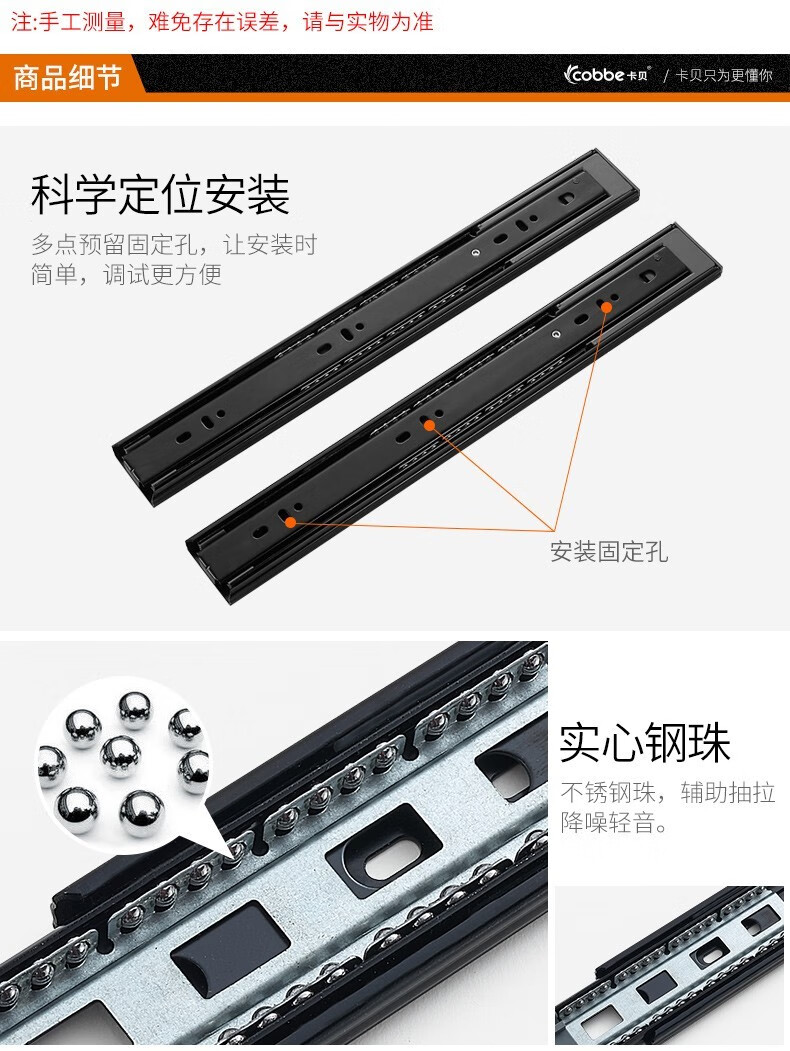 注:手工测量，难免存在误差，请与实物为准

商品细节

cobbe卡贝 / 卡贝只为更懂你

科学定位安装

多点预留固定孔，让安装时简单，调试更方便

安装固定孔

实心钢珠

不锈钢珠，辅助抽拉降噪轻音。