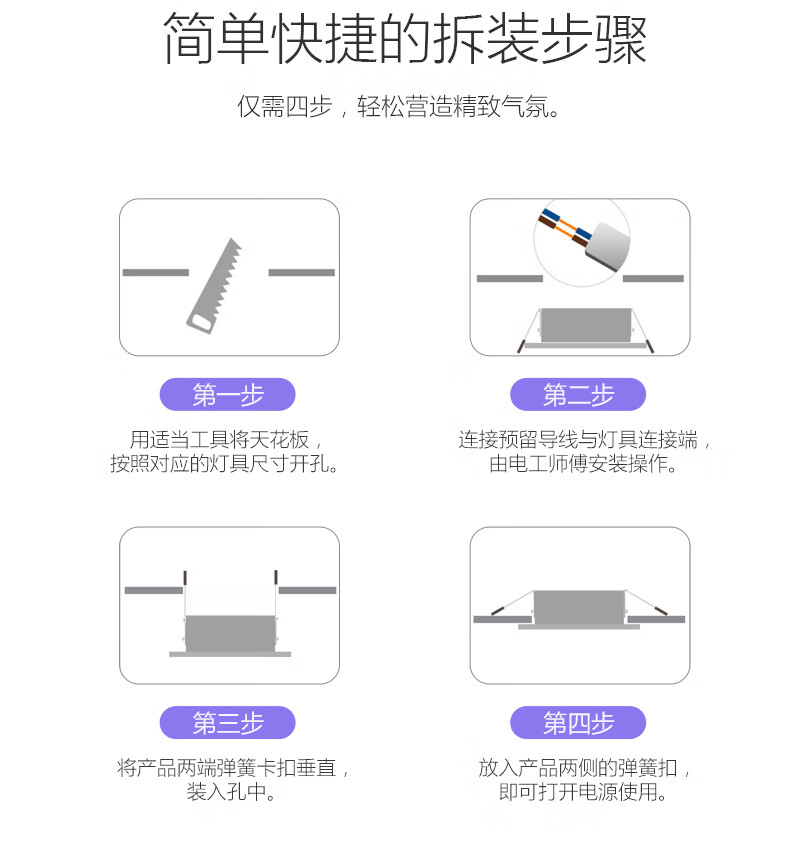 简单快捷的拆装步骤

仅需四步，轻松营造精致气氛。

第一步

用适当工具将天花板，按照对应的灯具尺寸开孔。

第二步

连接预留导线与灯具连接端，由电工师傅安装操作。

第三步

将产品两端弹簧卡扣垂直，装入孔中。

第四步

放入产品两侧的弹簧扣，即可打开电源使用。