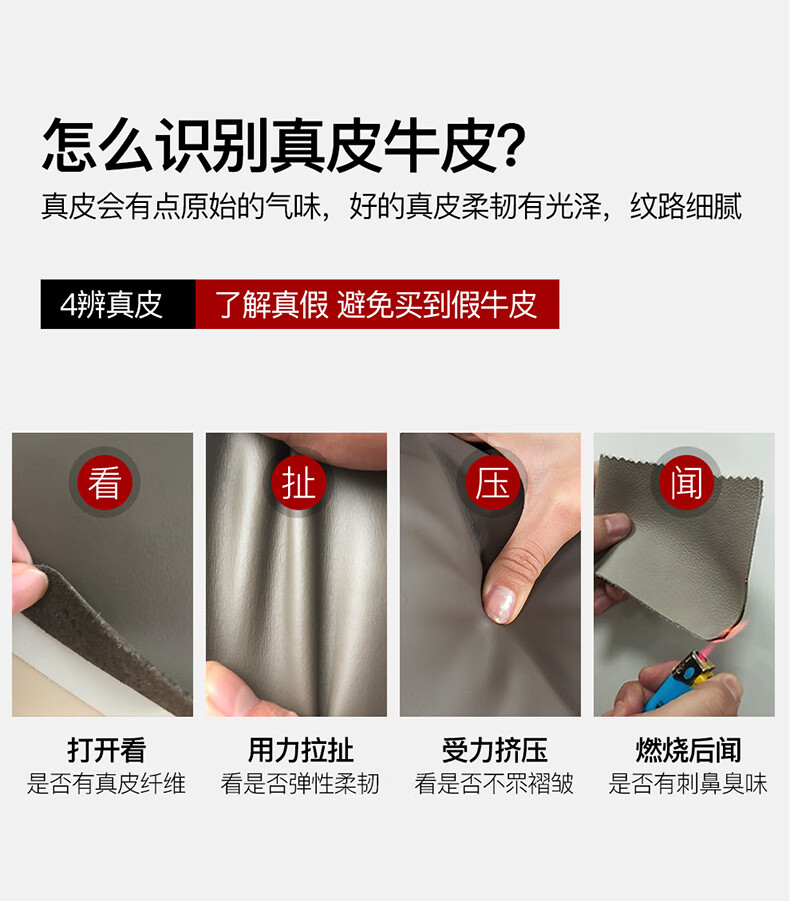 怎么识别真皮牛皮？
真皮会有点原始的气味，好的真皮柔韧有光泽，纹路细腻

4辨真皮 了解真假 避免买到假牛皮

看
打开看
是否有真皮纤维

扯
用力拉扯
看是否弹性柔韧

压
受力挤压
看是否不罘褶皱

闻
燃烧后闻
是否有刺鼻臭味