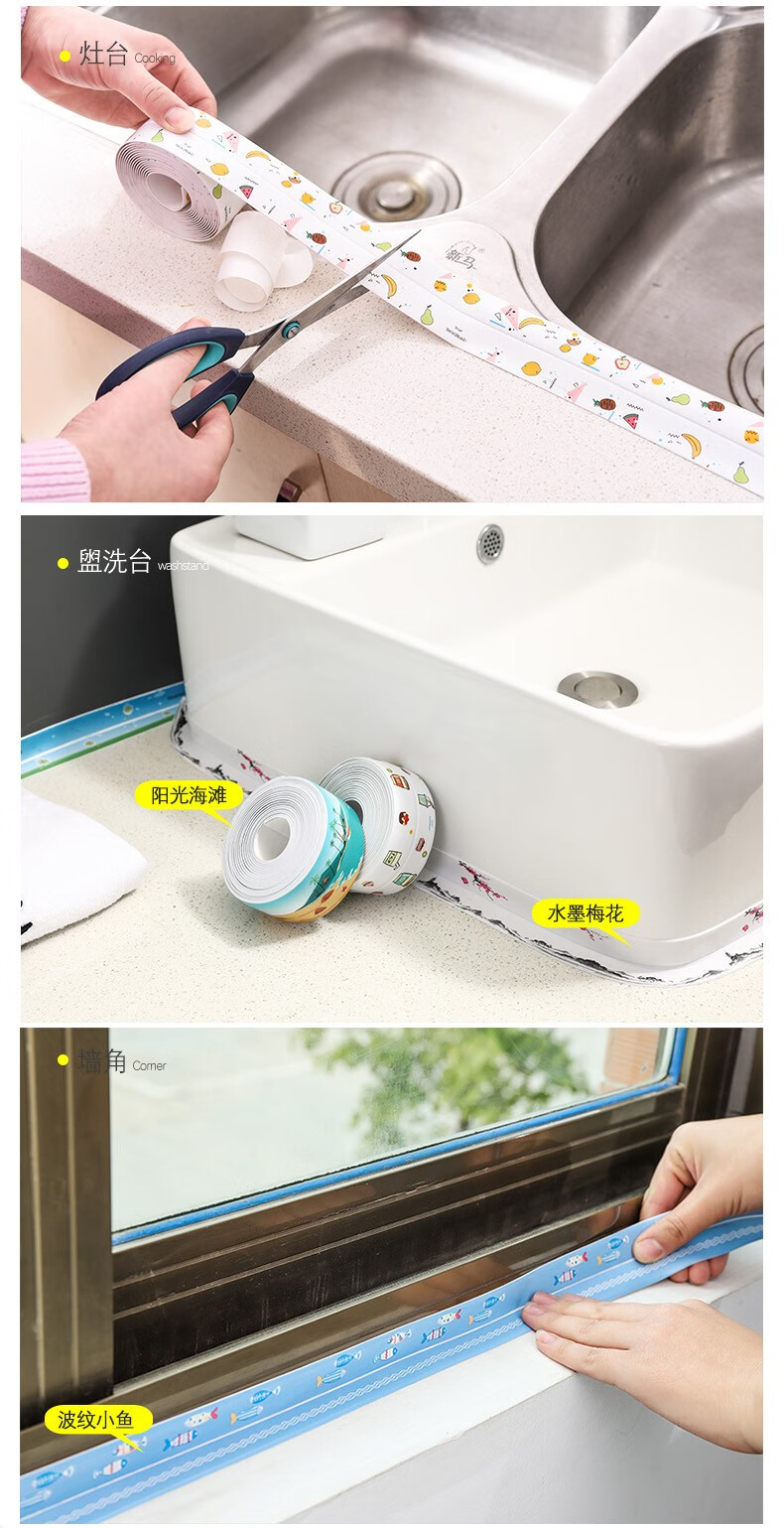 灶台 Cooking

盥洗台 washstand

阳光海滩

水墨梅花

墙角 Corner

波纹小鱼