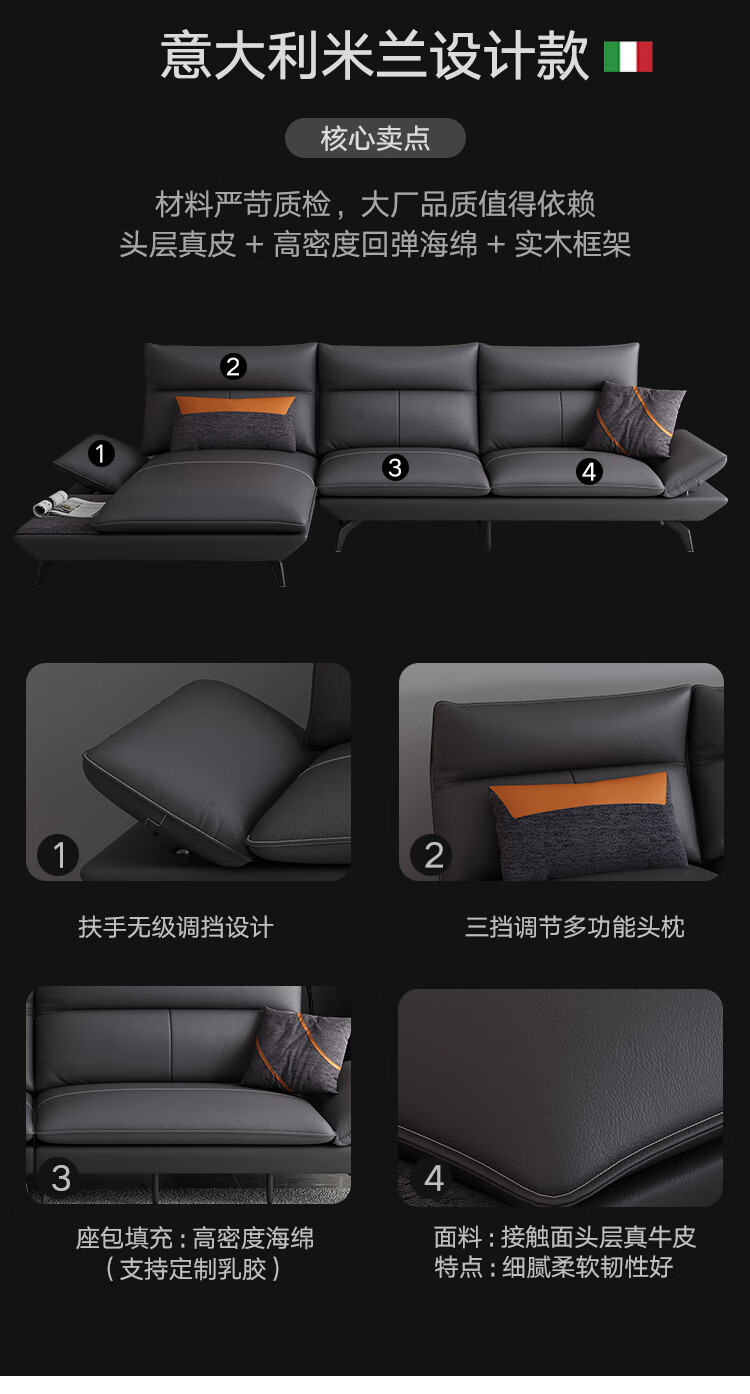 意大利米兰设计款

核心卖点

材料严苛质检，大厂品质值得依赖
头层真皮 + 高密度回弹海绵 + 实木框架

2
1
3
4

1
扶手无级调挡设计

2
三挡调节多功能头枕

3
座包填充：高密度海绵
（支持定制乳胶）

4
面料：接触面头层真牛皮
特点：细腻柔软韧性好