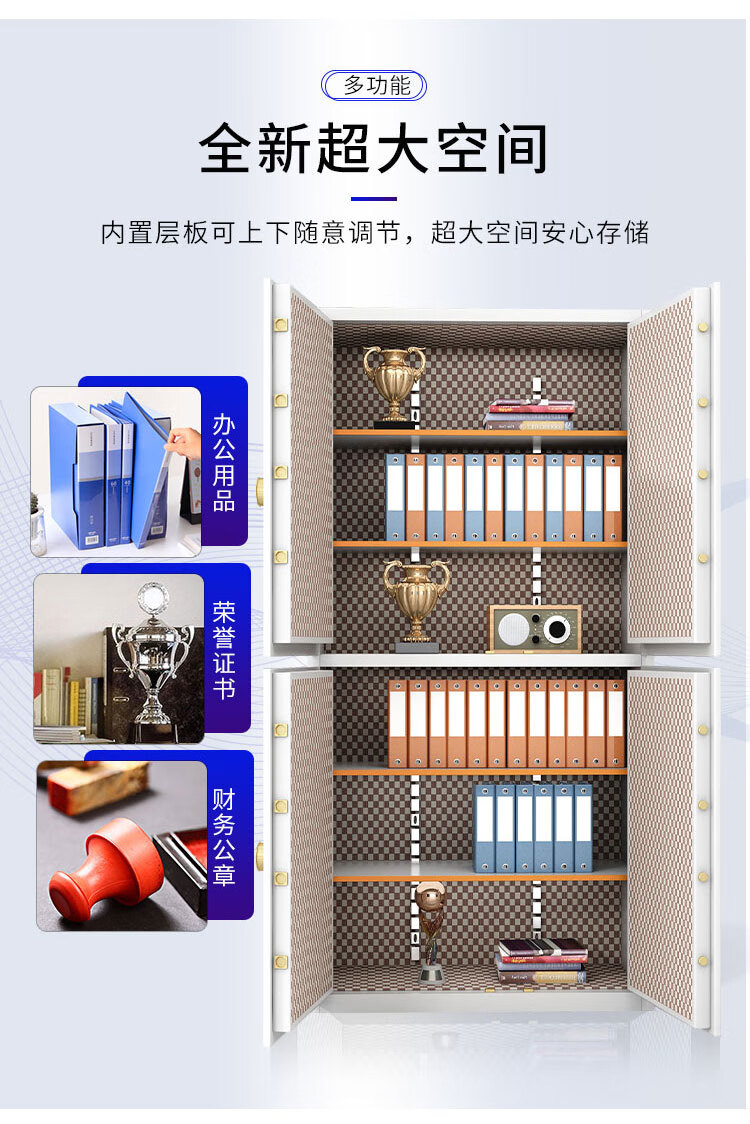 多功能

全新超大空间

内置层板可上下随意调节，超大空间安心存储

办公用品

荣誉证书

财务公章