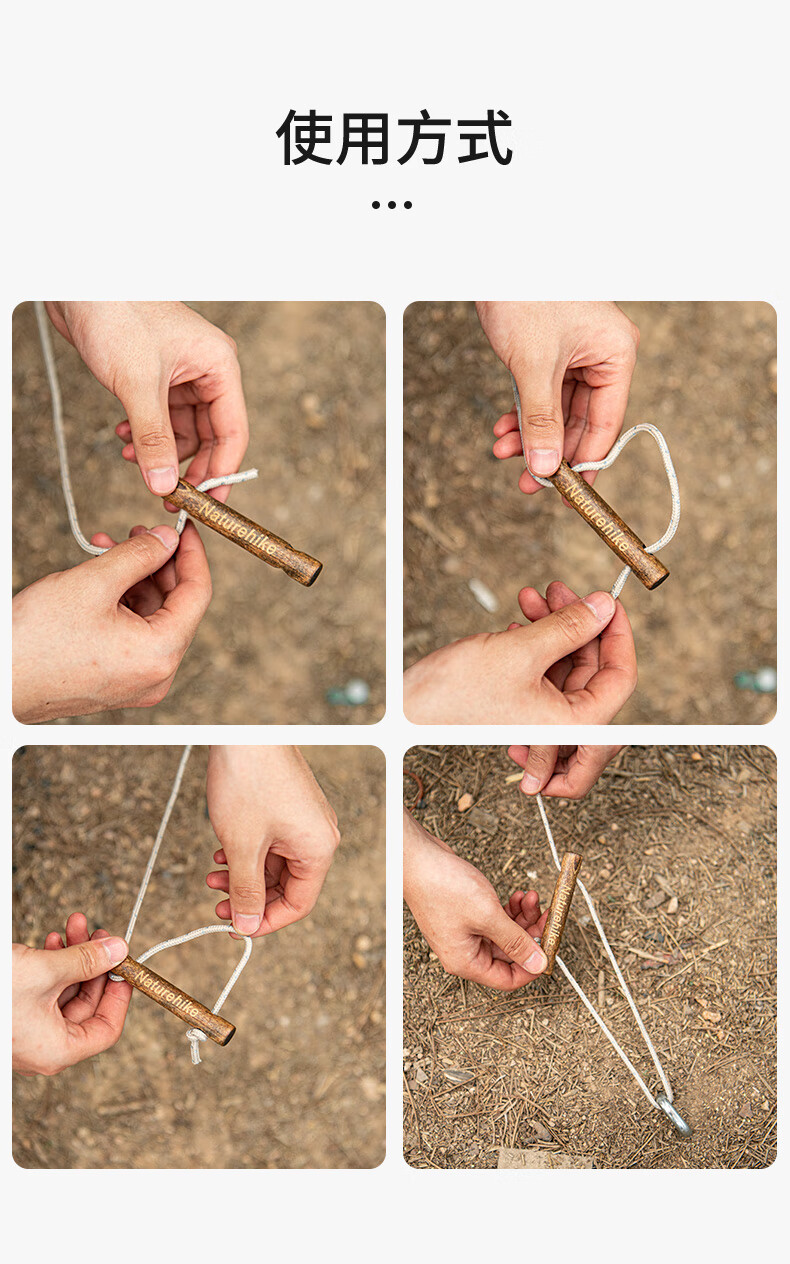 使用方式

...

Naturehike

Naturehike

Naturehike

Naturehike