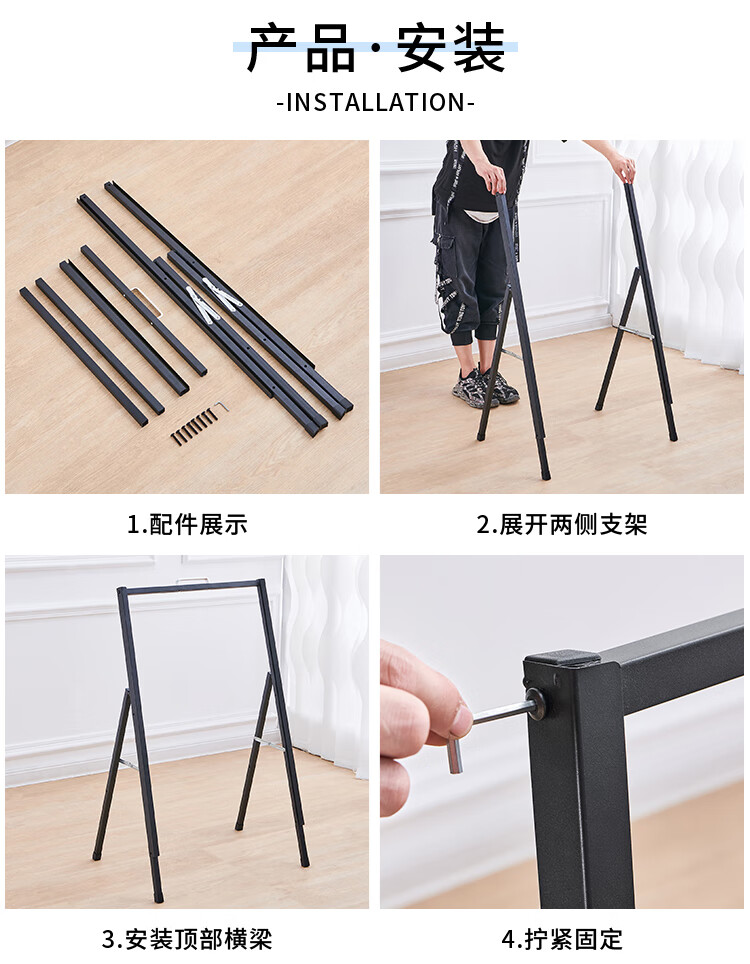 产品·安装

-INSTALLATION-

1.配件展示

2.展开两侧支架

3.安装顶部横梁

4.拧紧固定