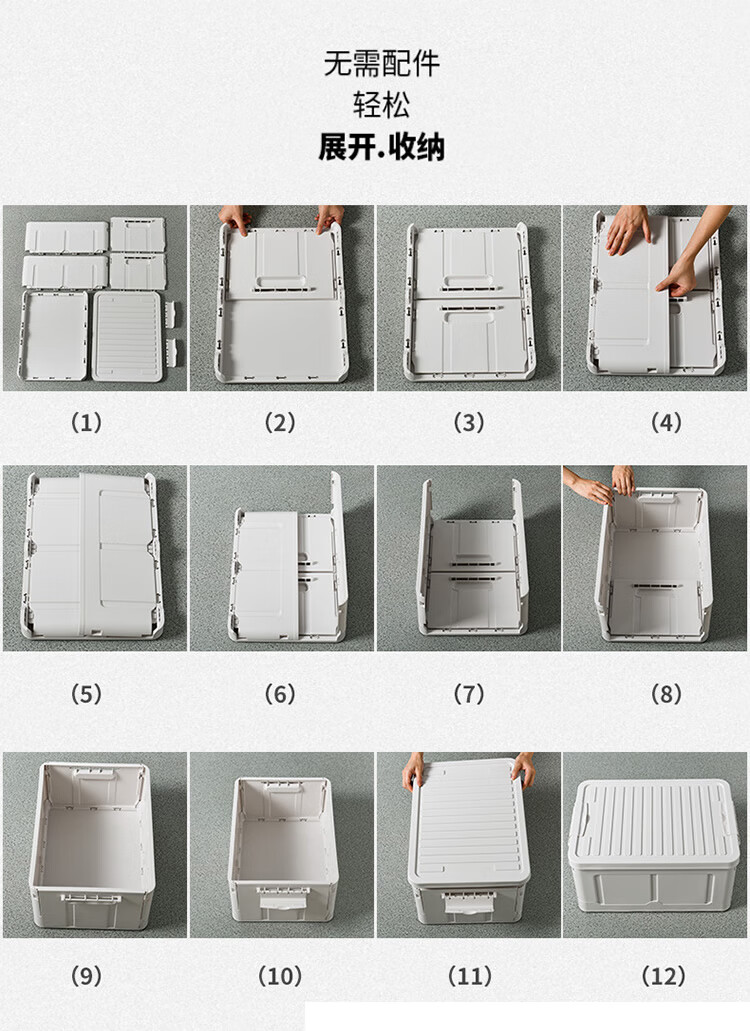 无需配件
轻松
展开.收纳

(1) (2) (3) (4)

(5) (6) (7) (8)

(9) (10) (11) (12)