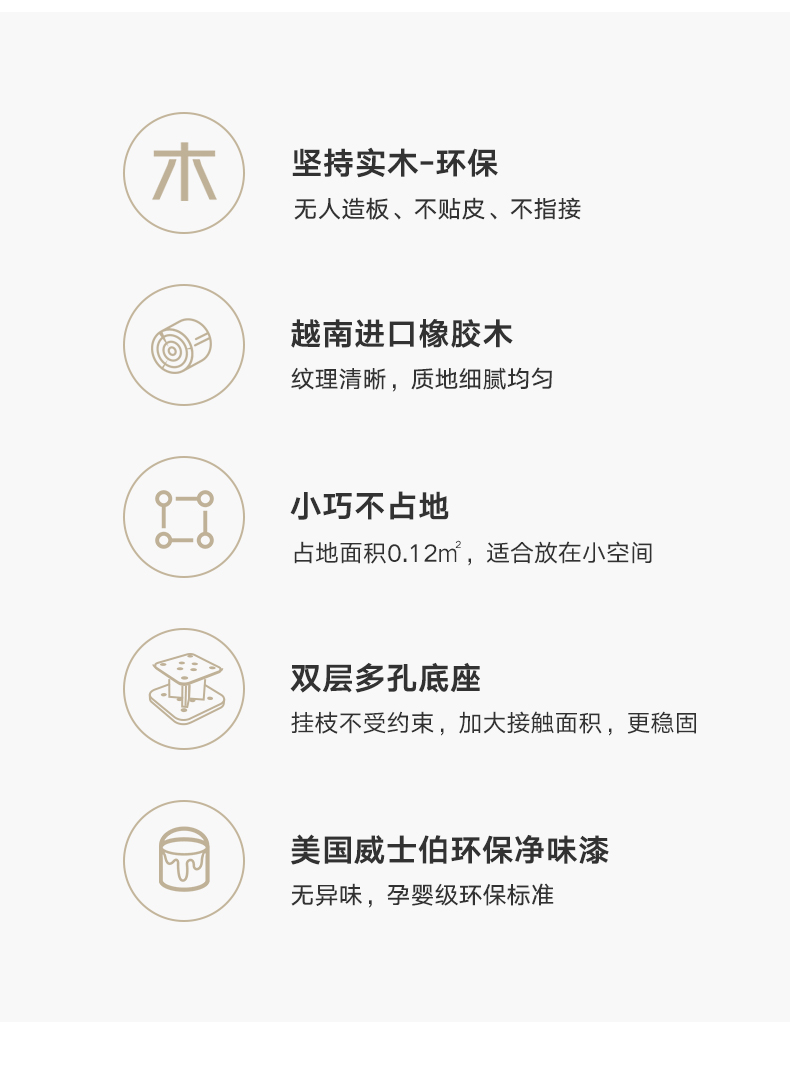 木

坚持实木-环保
无人造板、不贴皮、不指接

越南进口橡胶木
纹理清晰，质地细腻均匀

小巧不占地
占地面积0.12㎡，适合放在小空间

双层多孔底座
挂枝不受约束，加大接触面积，更稳固

美国威士伯环保净味漆
无异味，孕婴级环保标准