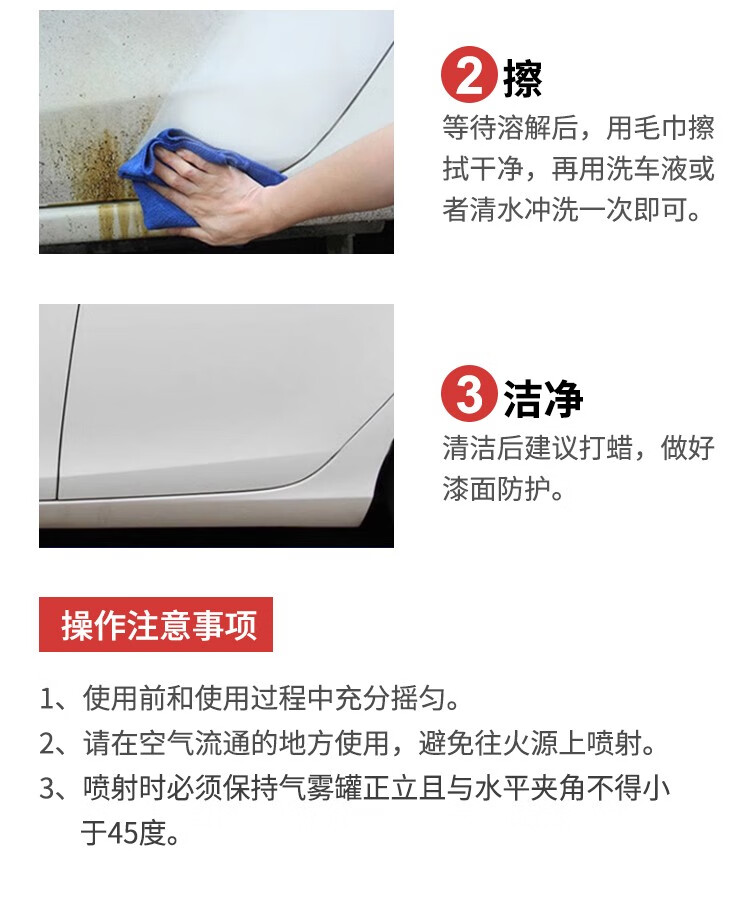 2 擦
等待溶解后，用毛巾擦拭干净，再用洗车液或者清水冲洗一次即可。

3 洁净
清洁后建议打蜡，做好漆面防护。

操作注意事项

1、使用前和使用过程中充分摇匀。
2、请在空气流通的地方使用，避免往火源上喷射。
3、喷射时必须保持气雾罐正立且与水平夹角不得小于45度。