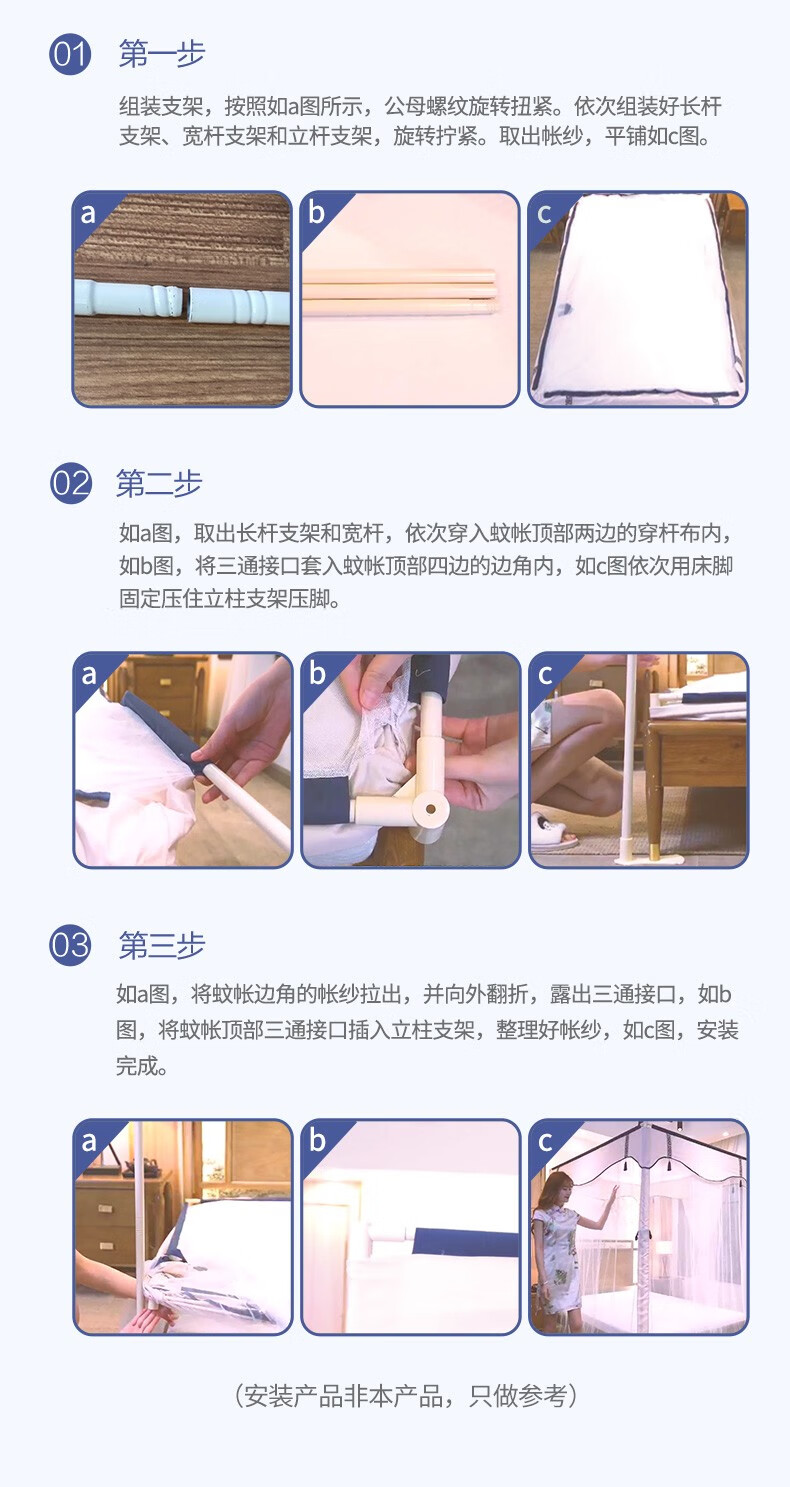 01 第一步

组装支架，按照如a图所示，公母螺纹旋转扭紧。依次组装好长杆支架、宽杆支架和立杆支架，旋转拧紧。取出帐纱，平铺如c图。

a

b

c

02 第二步

如a图，取出长杆支架和宽杆，依次穿入蚊帐顶部两边的穿杆布内，如b图，将三通接口套入蚊帐顶部四边的边角内，如c图依次用床脚固定压住立柱支架压脚。

a

b

c

03 第三步

如a图，将蚊帐边角的帐纱拉出，并向外翻折，露出三通接口，如b图，将蚊帐顶部三通接口插入立柱支架，整理好帐纱，如c图，安装完成。

a

b

c

（安装产品非本产品，只做参考）