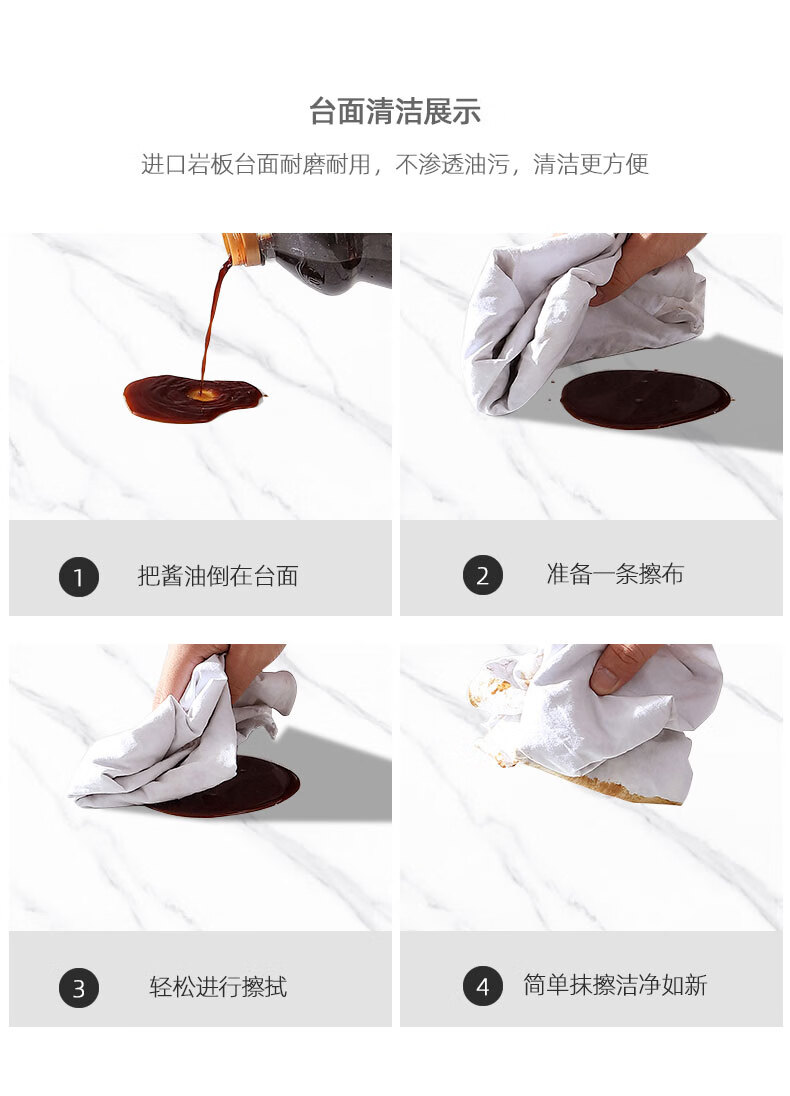 台面清洁展示

进口岩板台面耐磨耐用，不渗透油污，清洁更方便

1 把酱油倒在台面

2 准备一条擦布

3 轻松进行擦拭

4 简单抹擦洁净如新