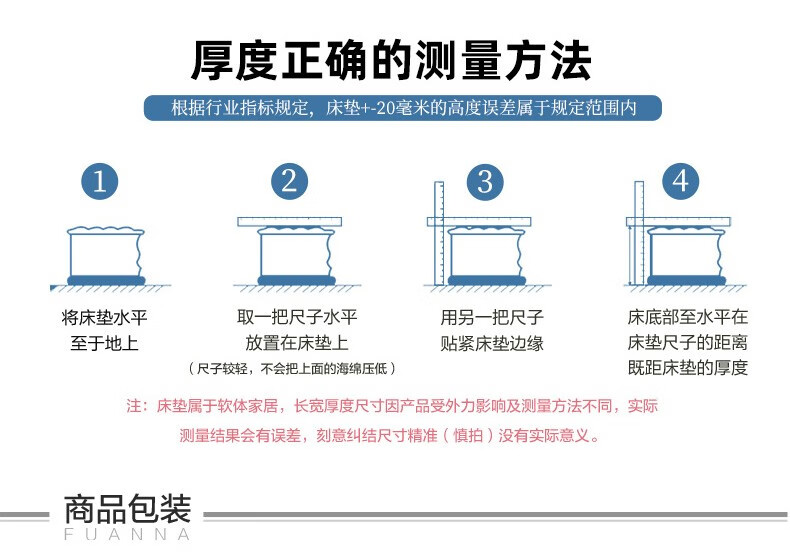 厚度正确的测量方法

根据行业指标规定，床垫+-20毫米的高度误差属于规定范围内

1

将床垫水平至于地上

2

取一把尺子水平放置在床垫上

（尺子较轻，不会把上面的海绵压低）

3

用另一把尺子贴紧床垫边缘

4

床底部至水平在床垫尺子的距离既距床垫的厚度

注：床垫属于软体家居，长宽厚度尺寸因产品受外力影响及测量方法不同，实际测量结果会有误差，刻意纠结尺寸精准（慎拍）没有实际意义。

商品包装
FUANNA