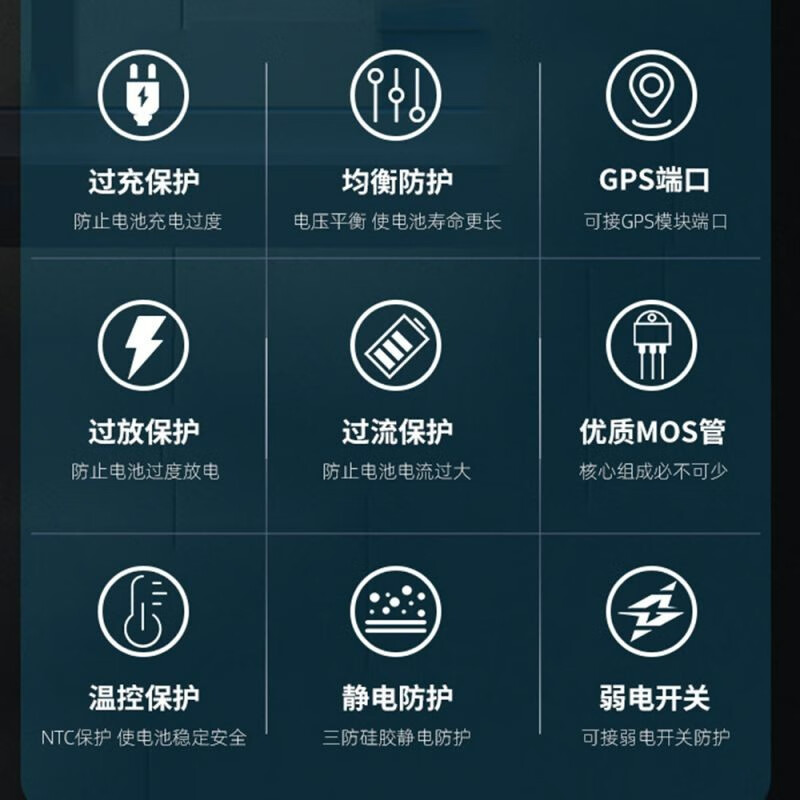 过充保护
防止电池充电过度

均衡防护
电压平衡 使电池寿命更长

GPS端口
可接GPS模块端口

过放保护
防止电池过度放电

过流保护
防止电池电流过大

优质MOS管
核心组成必不可少

温控保护
NTC保护 使电池稳定安全

静电防护
三防硅胶静电防护

弱电开关
可接弱电开关防护