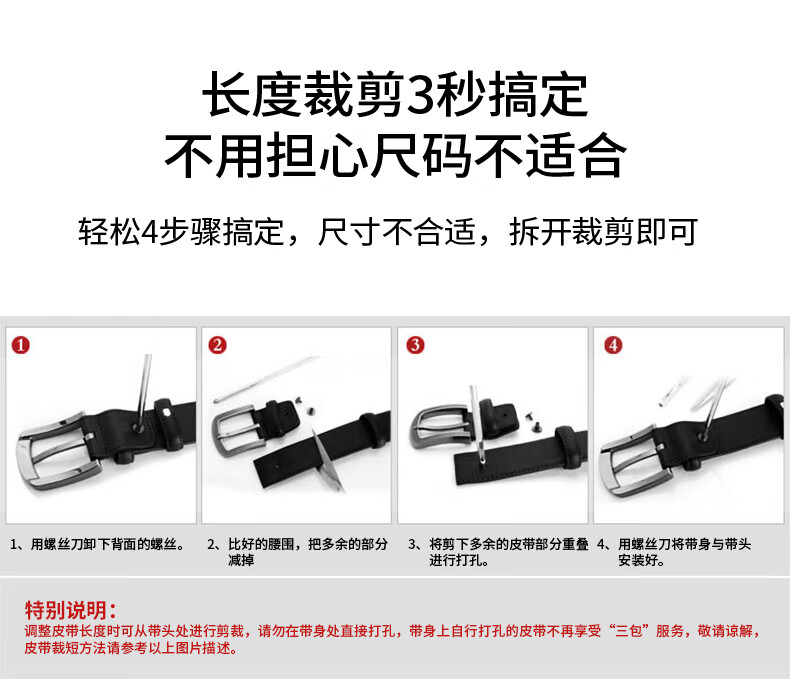 长度裁剪3秒搞定
不用担心尺码不适合

轻松4步骤搞定，尺寸不合适，拆开裁剪即可

1

2

3

4

1、用螺丝刀卸下背面的螺丝。

2、比好的腰围，把多余的部分减掉

3、将剪下多余的皮带部分重叠进行打孔。

4、用螺丝刀将带身与带头安装好。

特别说明：
调整皮带长度时可从带头处进行剪裁，请勿在带身处直接打孔，带身上自行打孔的皮带不再享受“三包”服务，敬请谅解，皮带裁短方法请参考以上图片描述。