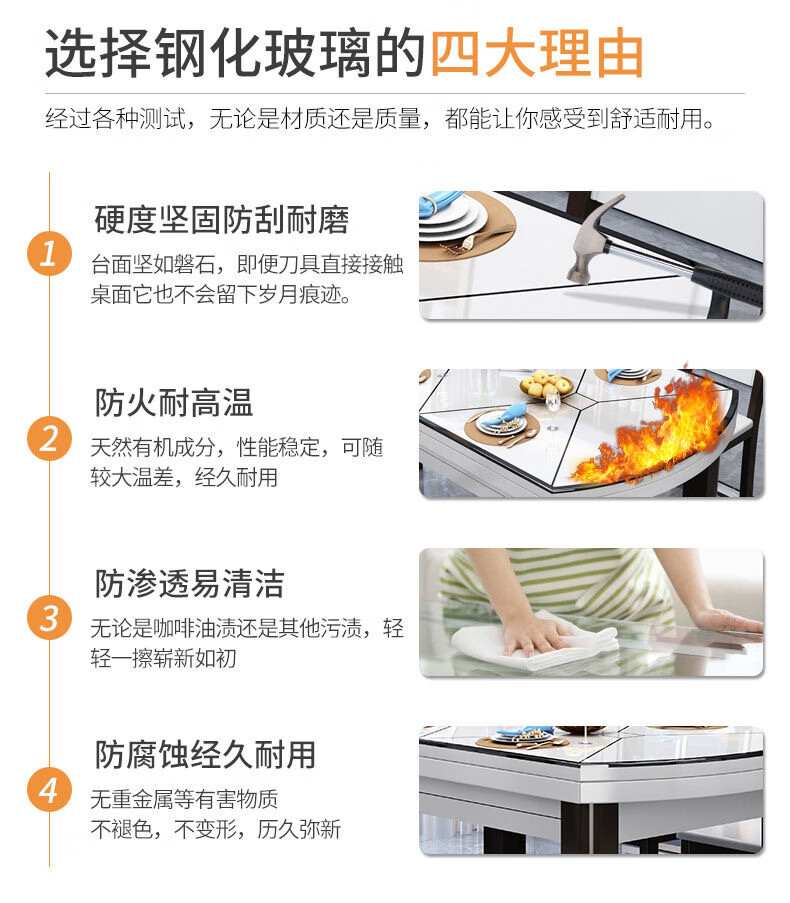 选择钢化玻璃的四大理由

经过各种测试，无论是材质还是质量，都能让你感受到舒适耐用。

1
硬度坚固防刮耐磨
台面坚如磐石，即便刀具直接接触桌面它也不会留下岁月痕迹。

2
防火耐高温
天然有机成分，性能稳定，可随较大温差，经久耐用

3
防渗透易清洁
无论是咖啡油渍还是其他污渍，轻轻一擦崭新如初

4
防腐蚀经久耐用
无重金属等有害物质
不褪色，不变形，历久弥新