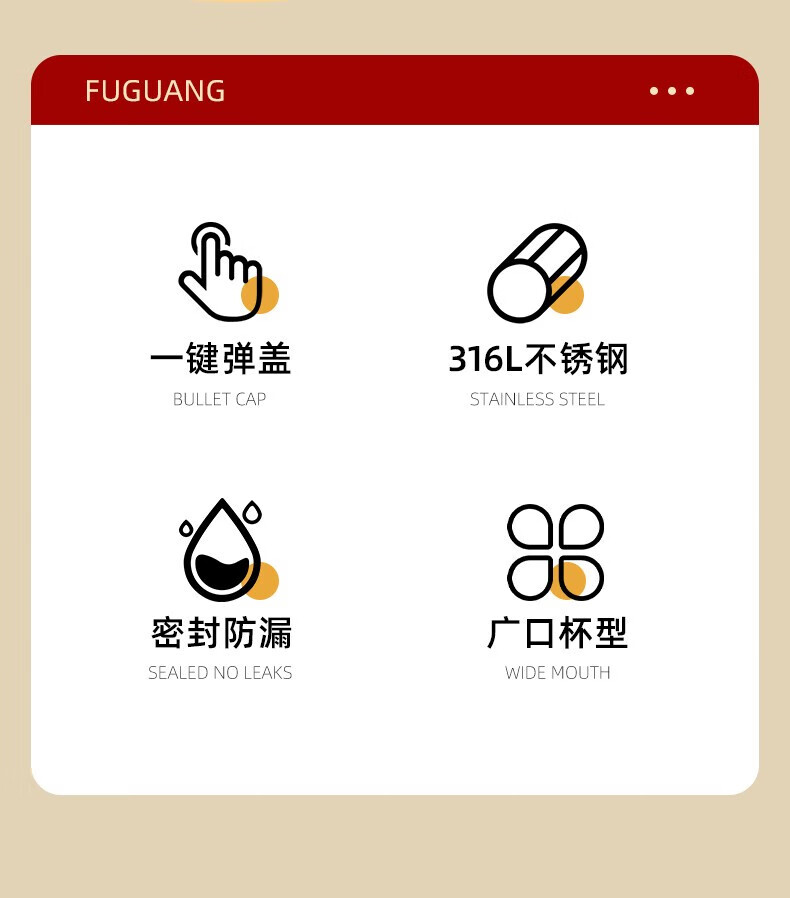 FUGUANG

一键弹盖
BULLET CAP

316L不锈钢
STAINLESS STEEL

密封防漏
SEALED NO LEAKS

广口杯型
WIDE MOUTH