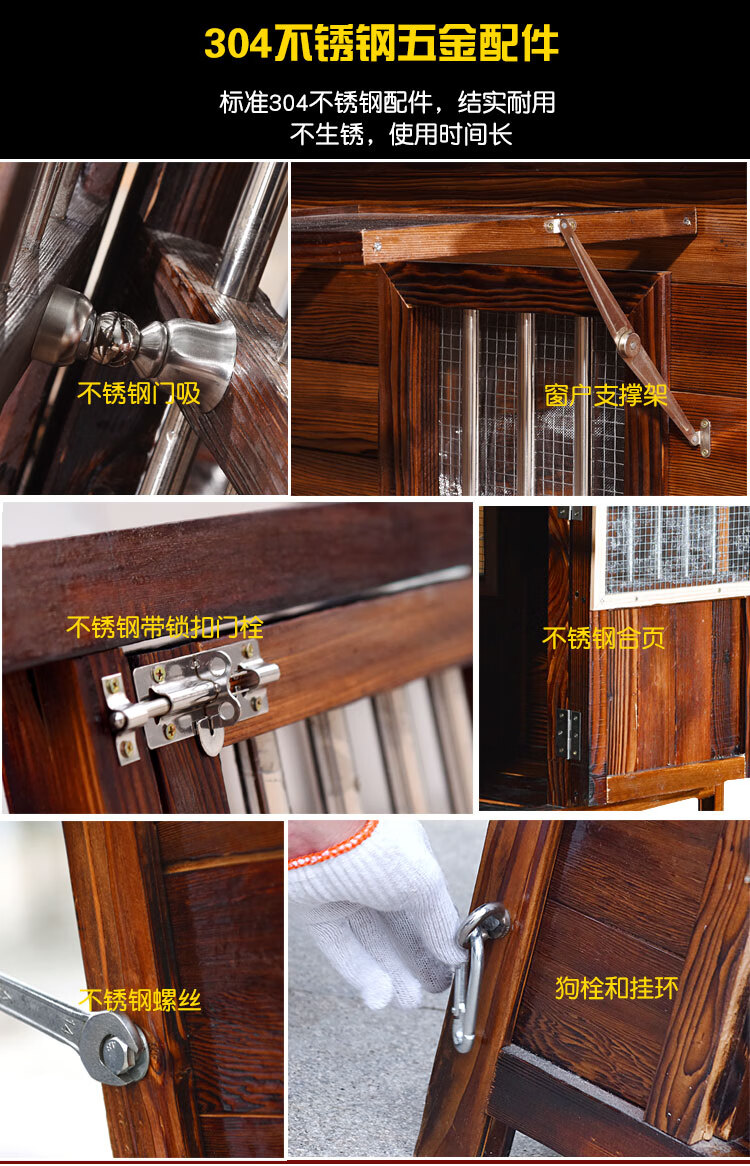 304不锈钢五金配件

标准304不锈钢配件，结实耐用
不生锈，使用时间长

不锈钢门吸

窗户支撑架

不锈钢带锁扣门栓

不锈钢合页

不锈钢螺丝

狗栓和挂环