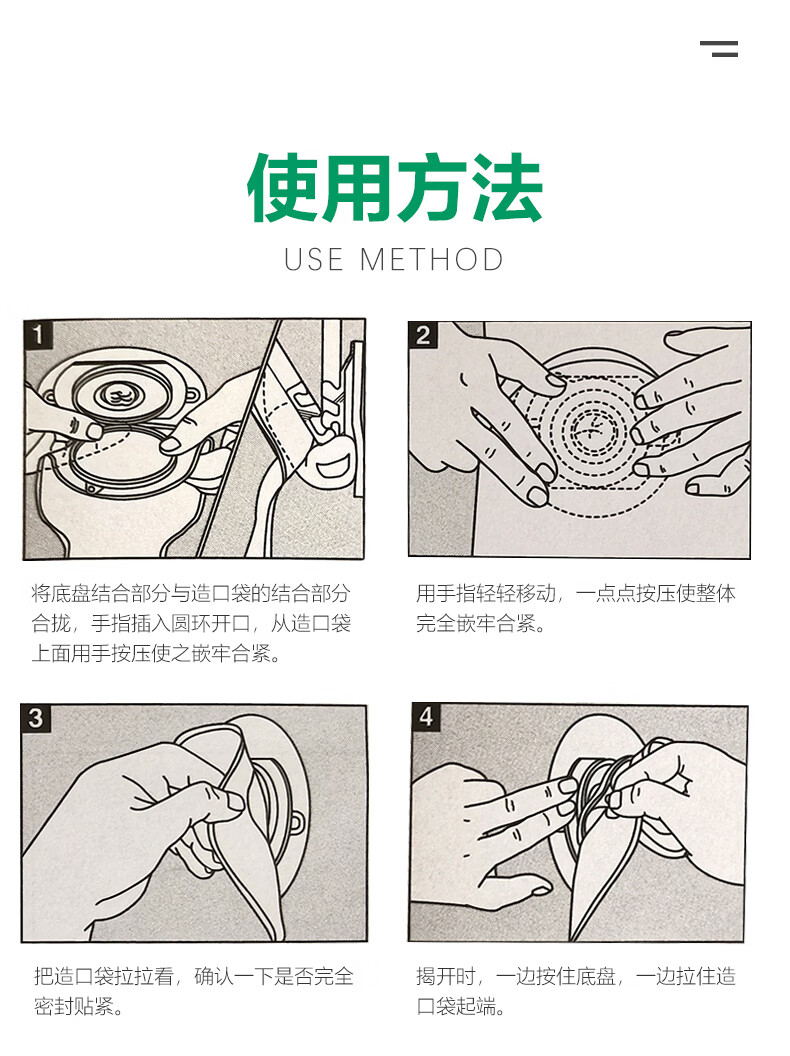 使用方法

USE METHOD

1

将底盘结合部分与造口袋的结合部分合拢，手指插入圆环开口，从造口袋上面用手按压使之嵌牢合紧。

2

用手指轻轻移动，一点点按压使整体完全嵌牢合紧。

3

把造口袋拉拉看，确认一下是否完全密封贴紧。

4

揭开时，一边按住底盘，一边拉住造口袋起端。