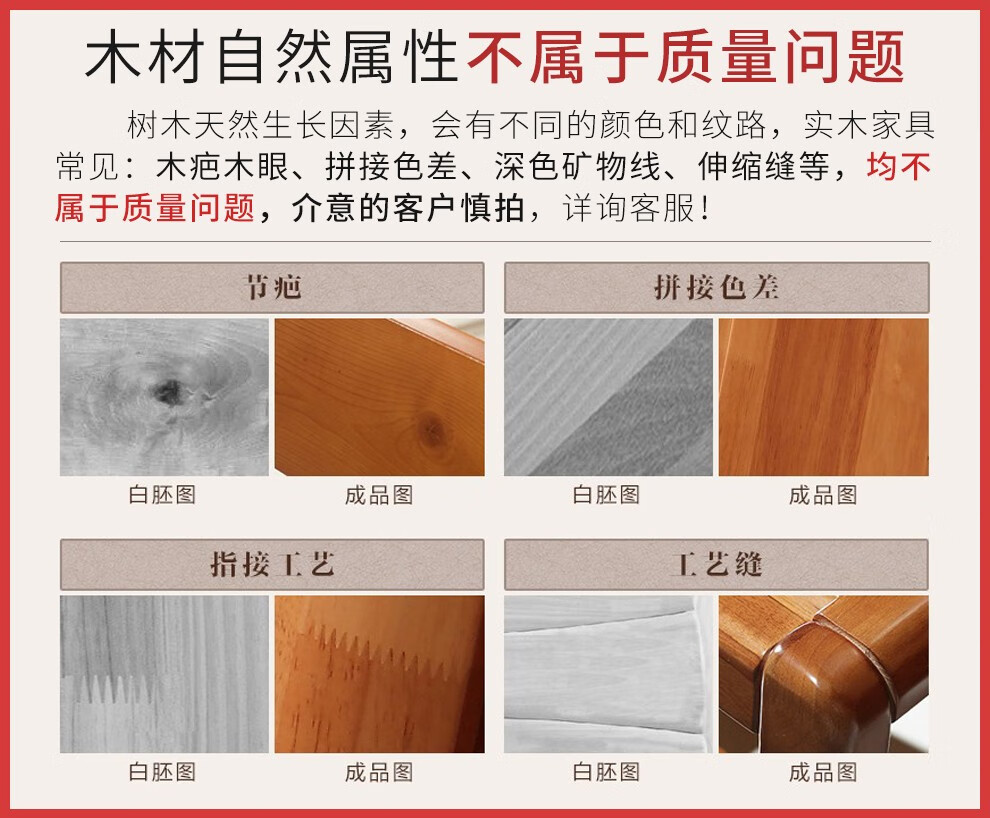 木材自然属性不属于质量问题

树木天然生长因素，会有不同的颜色和纹路，实木家具常见：木疤木眼、拼接色差、深色矿物线、伸缩缝等，均不属于质量问题，介意的客户慎拍，详询客服！

节疤

白胚图

成品图

拼接色差

白胚图

成品图

指接工艺

白胚图

成品图

工艺缝

白胚图

成品图