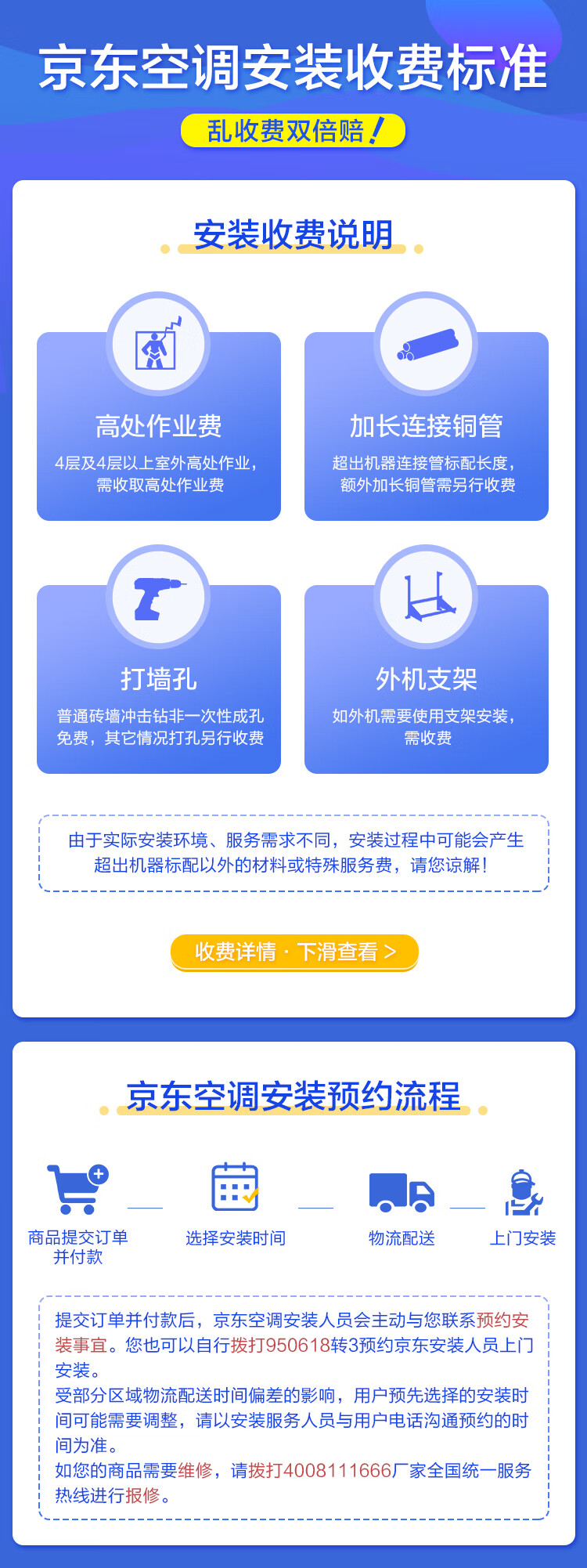 京东空调安装收费标准

乱收费双倍赔！

安装收费说明

高处作业费

4层及4层以上室外高处作业，需收取高处作业费

加长连接铜管

超出机器连接管标配长度，额外加长铜管需另行收费

打墙孔

普通砖墙冲击钻非一次性成孔免费，其它情况打孔另行收费

外机支架

如外机需要使用支架安装，需收费

由于实际安装环境、服务需求不同，安装过程中可能会产生超出机器标配以外的材料或特殊服务费，请您谅解！

收费详情 · 下滑查看 >

京东空调安装预约流程

商品提交订单并付款

选择安装时间

物流配送

上门安装

提交订单并付款后，京东空调安装人员会主动与您联系预约安装事宜。您也可以自行拨打950618转3预约京东安装人员上门安装。
受部分区域物流配送时间偏差的影响，用户预先选择的安装时间可能需要调整，请以安装服务人员与用户电话沟通预约的时间为准。
如您的商品需要维修，请拨打4008111666厂家全国统一服务热线进行报修。