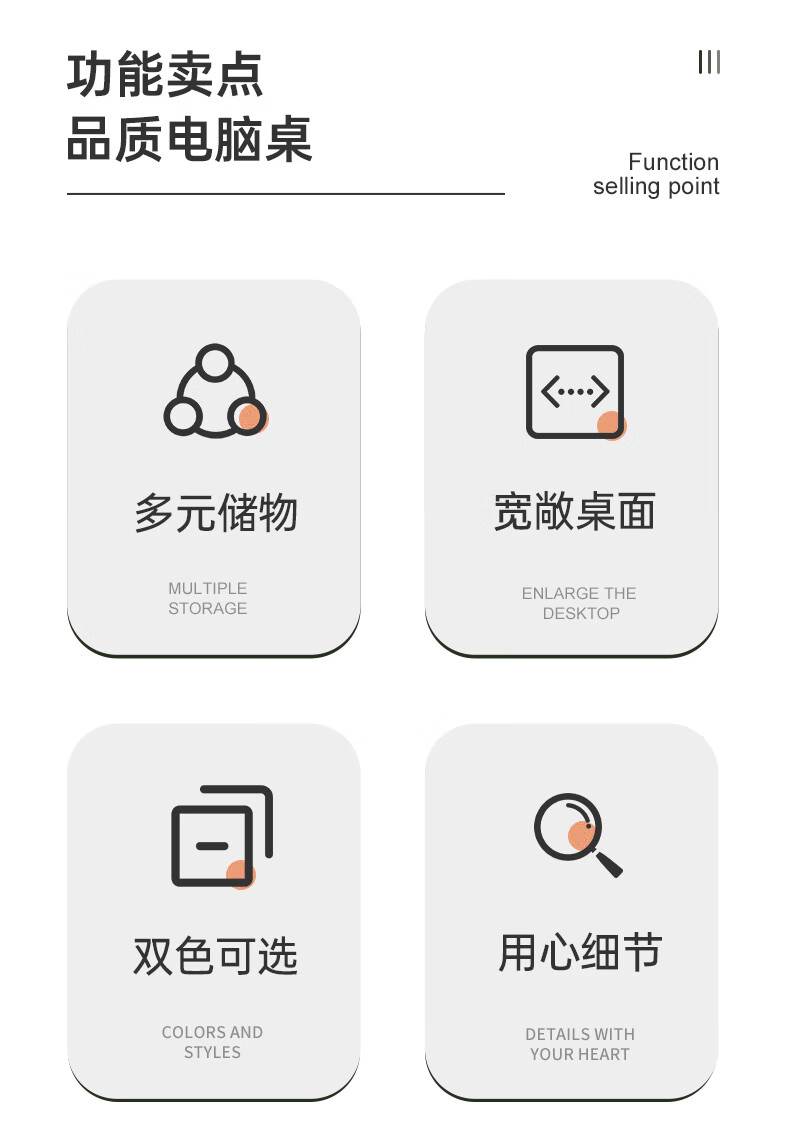 功能卖点
品质电脑桌

Function
selling point

多元储物

MULTIPLE
STORAGE

宽敞桌面

ENLARGE THE
DESKTOP

双色可选

COLORS AND
STYLES

用心细节

DETAILS WITH
YOUR HEART