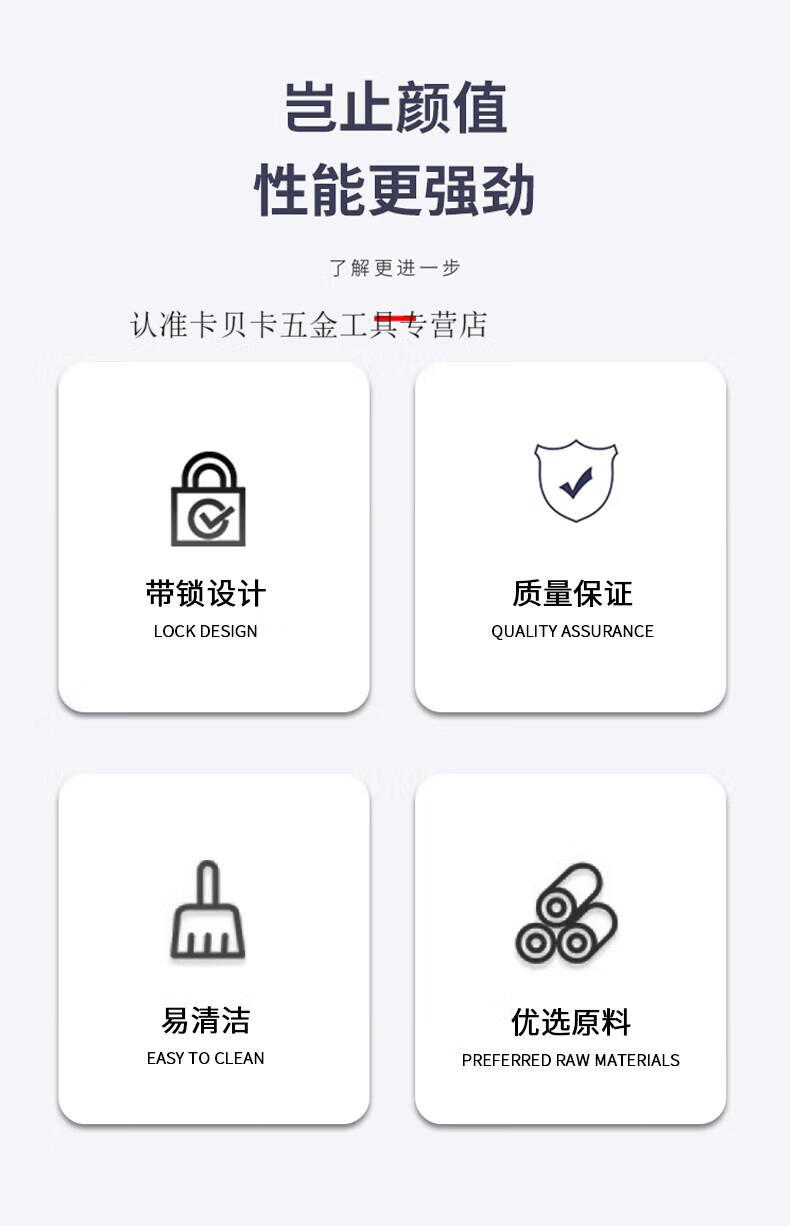 岂止颜值
性能更强劲

了解更进一步

认准卡贝卡五金工具专营店

带锁设计
LOCK DESIGN

质量保证
QUALITY ASSURANCE

易清洁
EASY TO CLEAN

优选原料
PREFERRED RAW MATERIALS