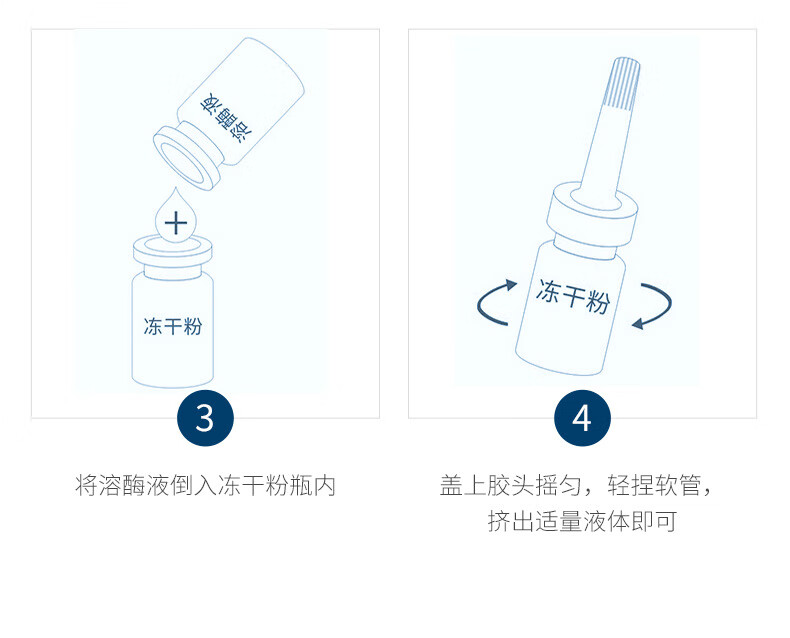 溶酶液

+

冻干粉

3

将溶酶液倒入冻干粉瓶内

冻干粉

4

盖上胶头摇匀，轻捏软管，挤出适量液体即可